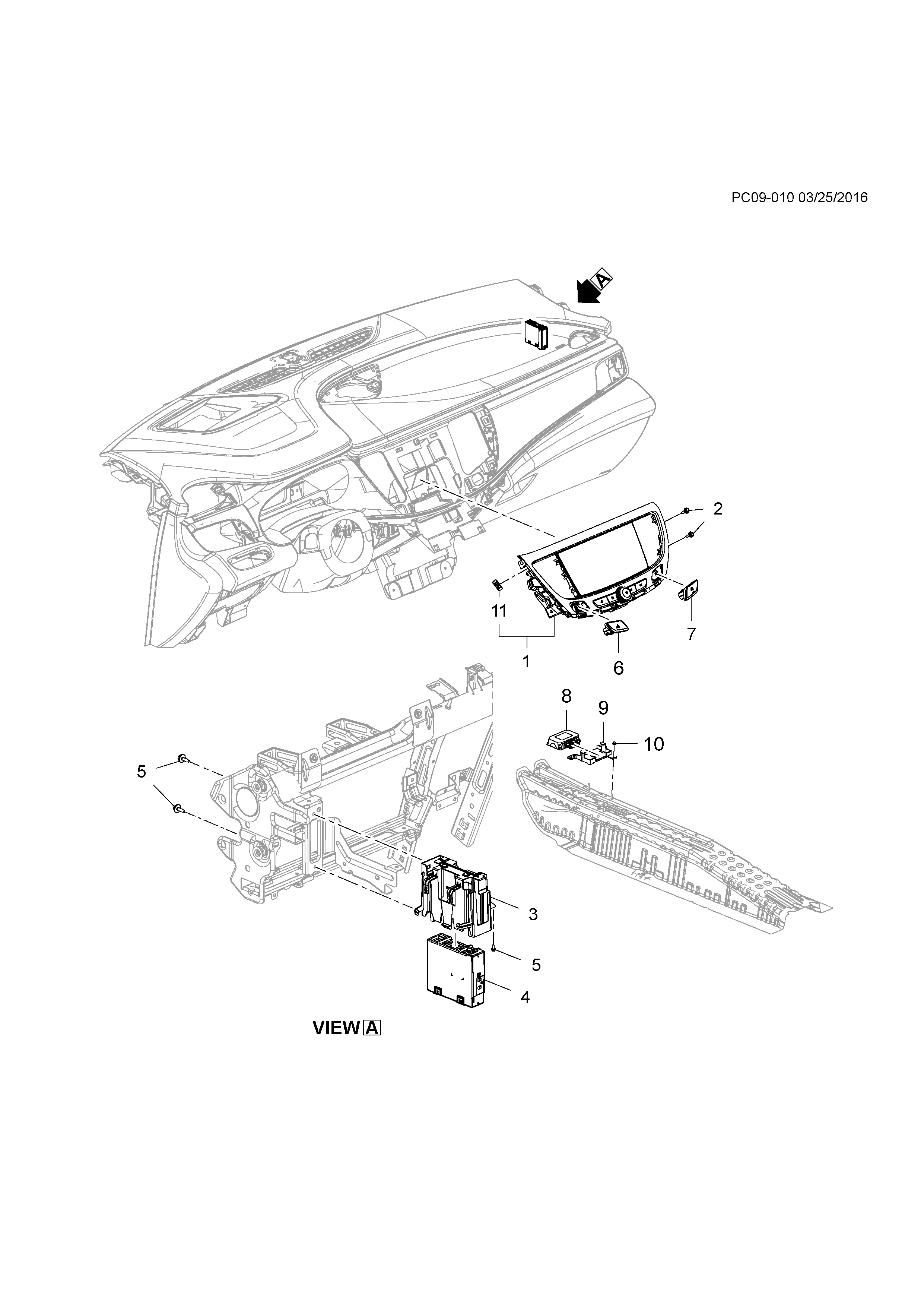 PC09-010 03/25/2016

A

2

11

7

1

6

8

9

10

5

3

5

4

VIEW A