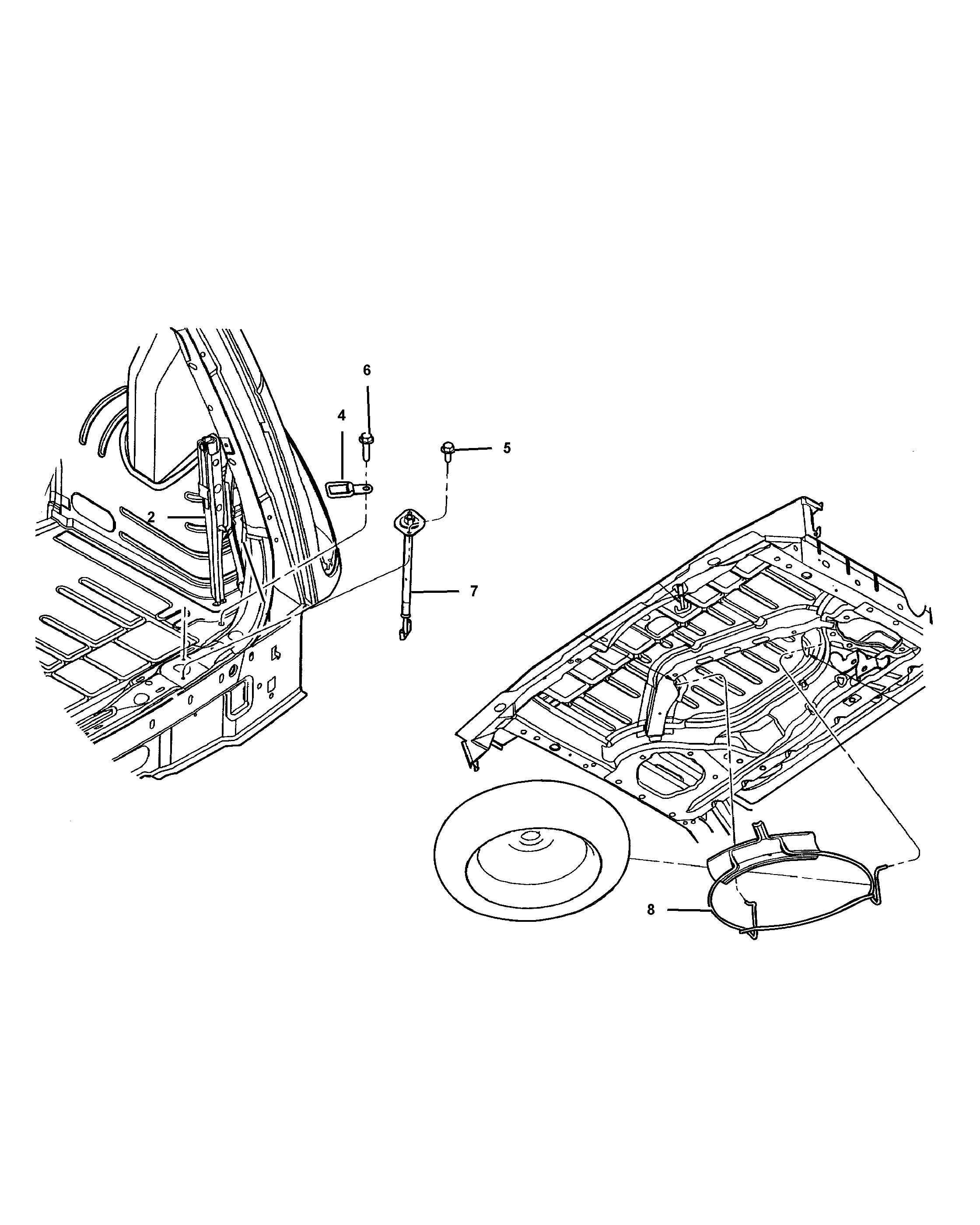 6
4
5
2
7
8