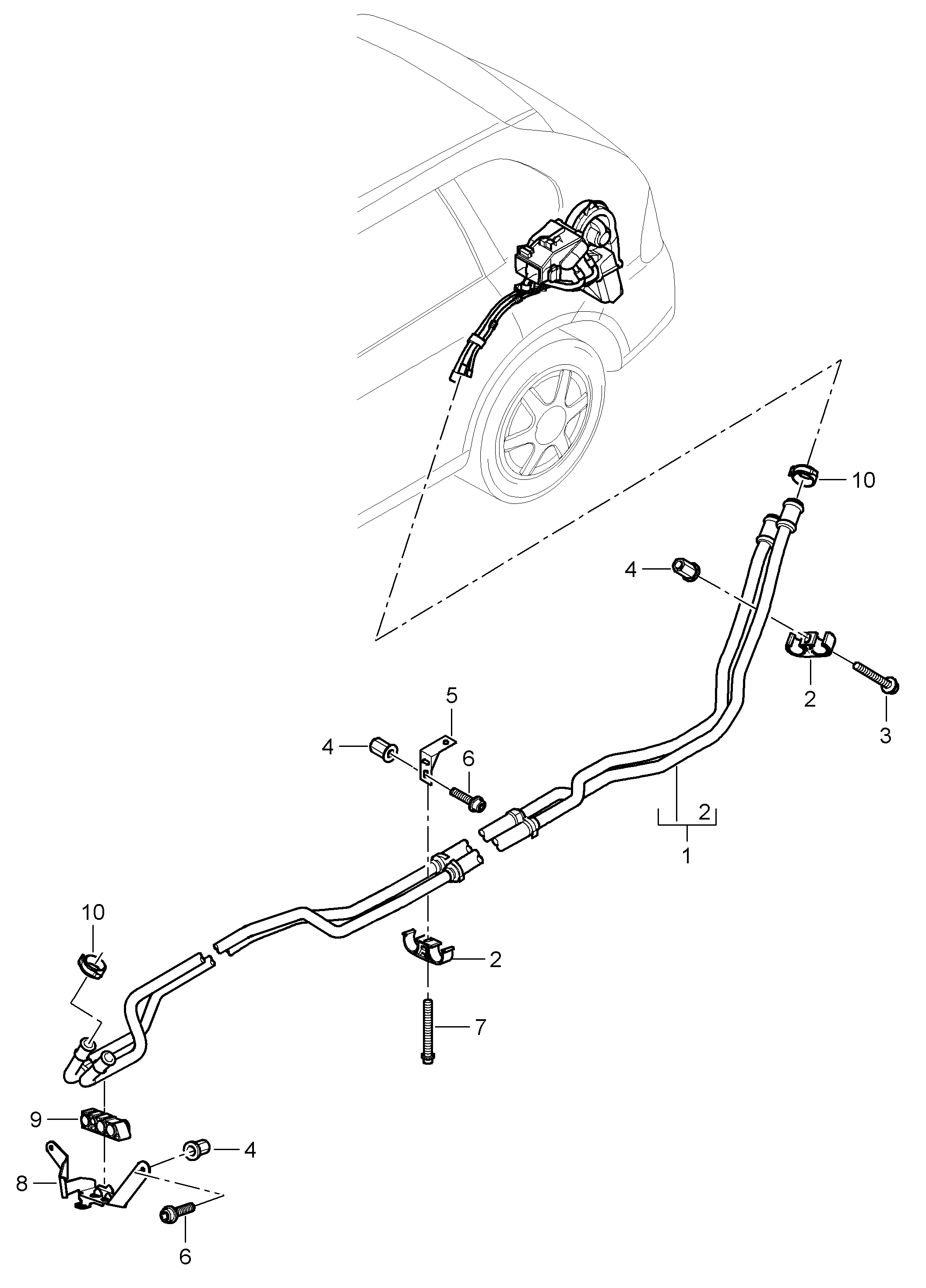 10
4
2
3
5
4
6
2
1
10
2
7
9
4
8
6