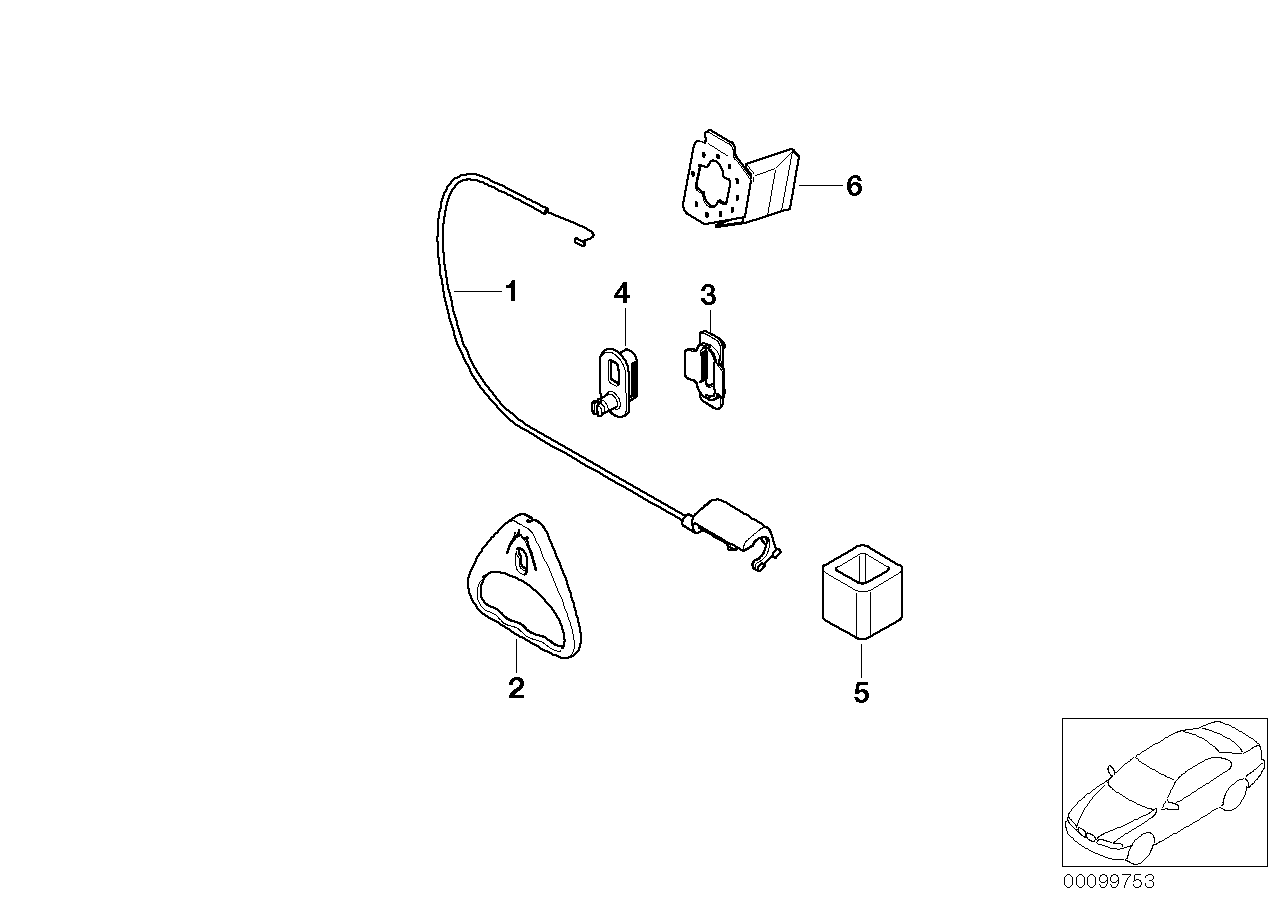 6
1
4
3
2
5
00099753