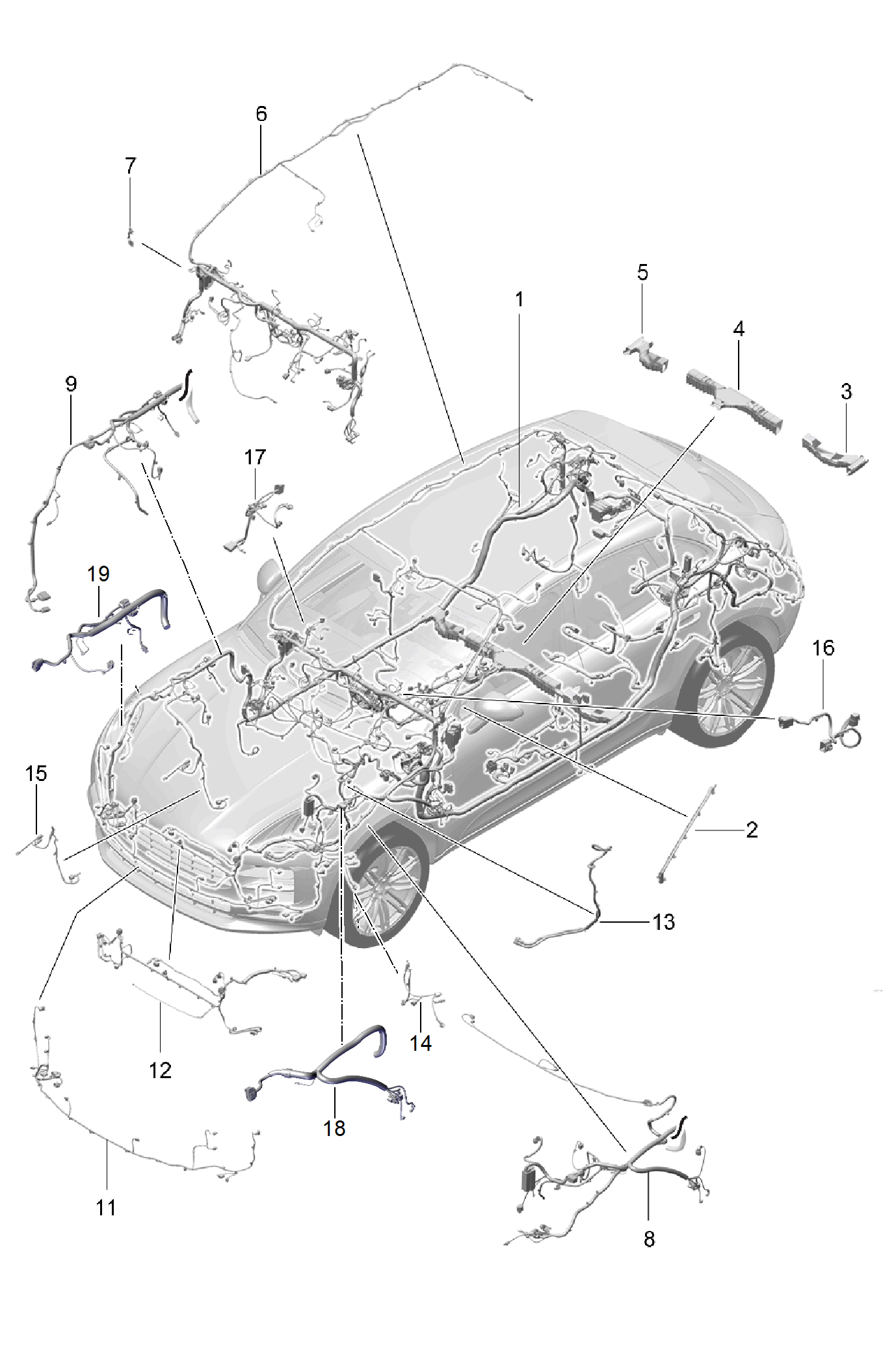 6
7
5
1
4
3
9
17
19
16
15
2
13
12
14
18
11
8