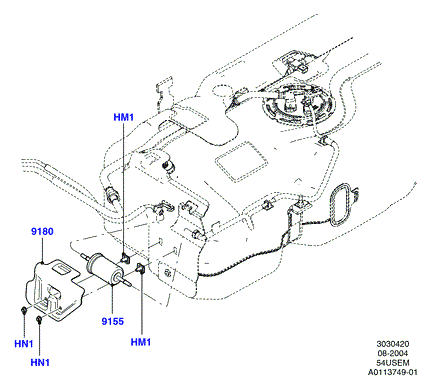 HM1

9180

9155

HM1

HN1

HN1

3030420
08-2004
54USEM
A0113749-01