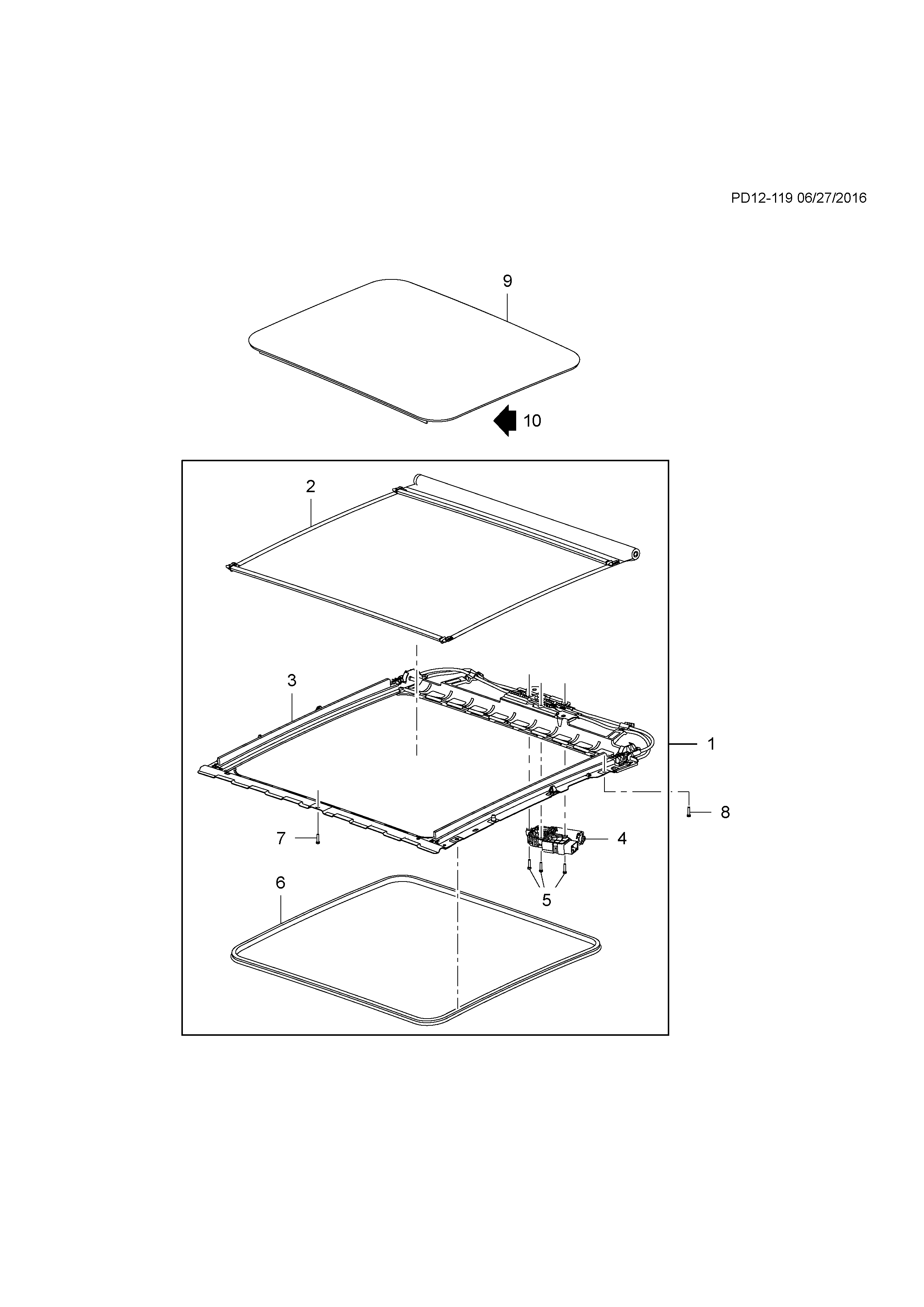 PD12-119 06/27/2016

9

10

2

3

1

8

7

4

5

6