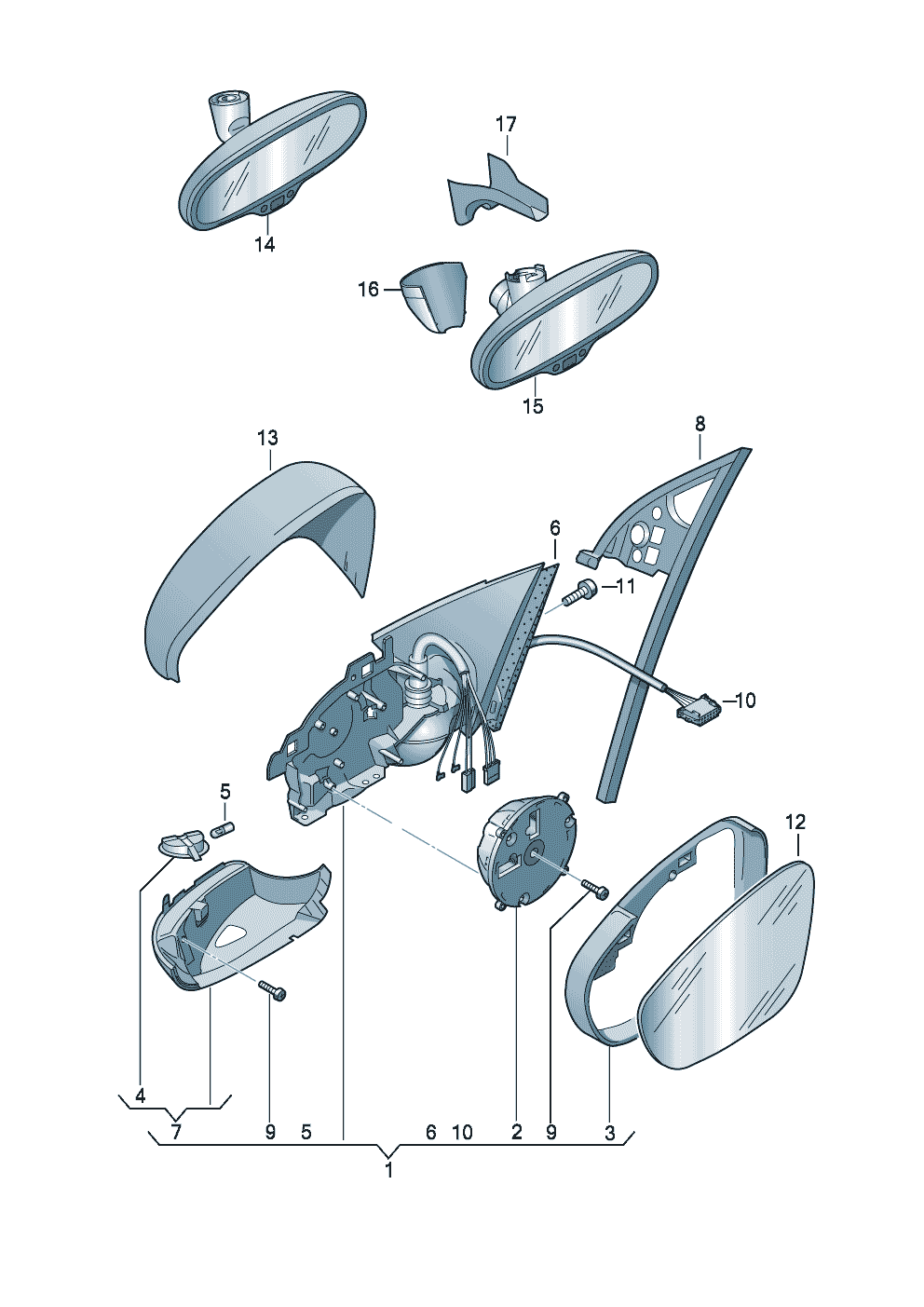 17
14
16
15
13
8
6
11
10
5
12
4
7
9
5
6
10
2
9
3
1