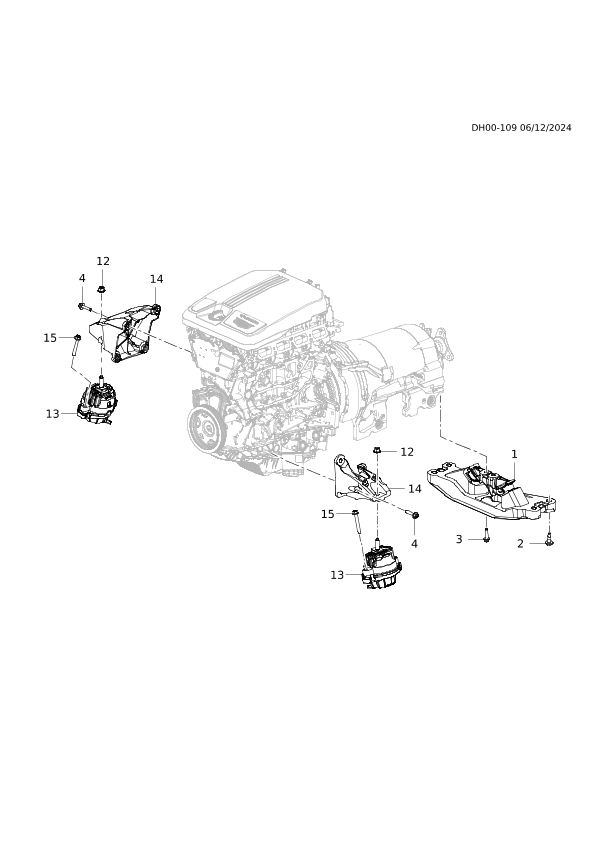 DH00-109 06/12/2024

12
4
14
15
13
12
1
14
15
4
3
2
13