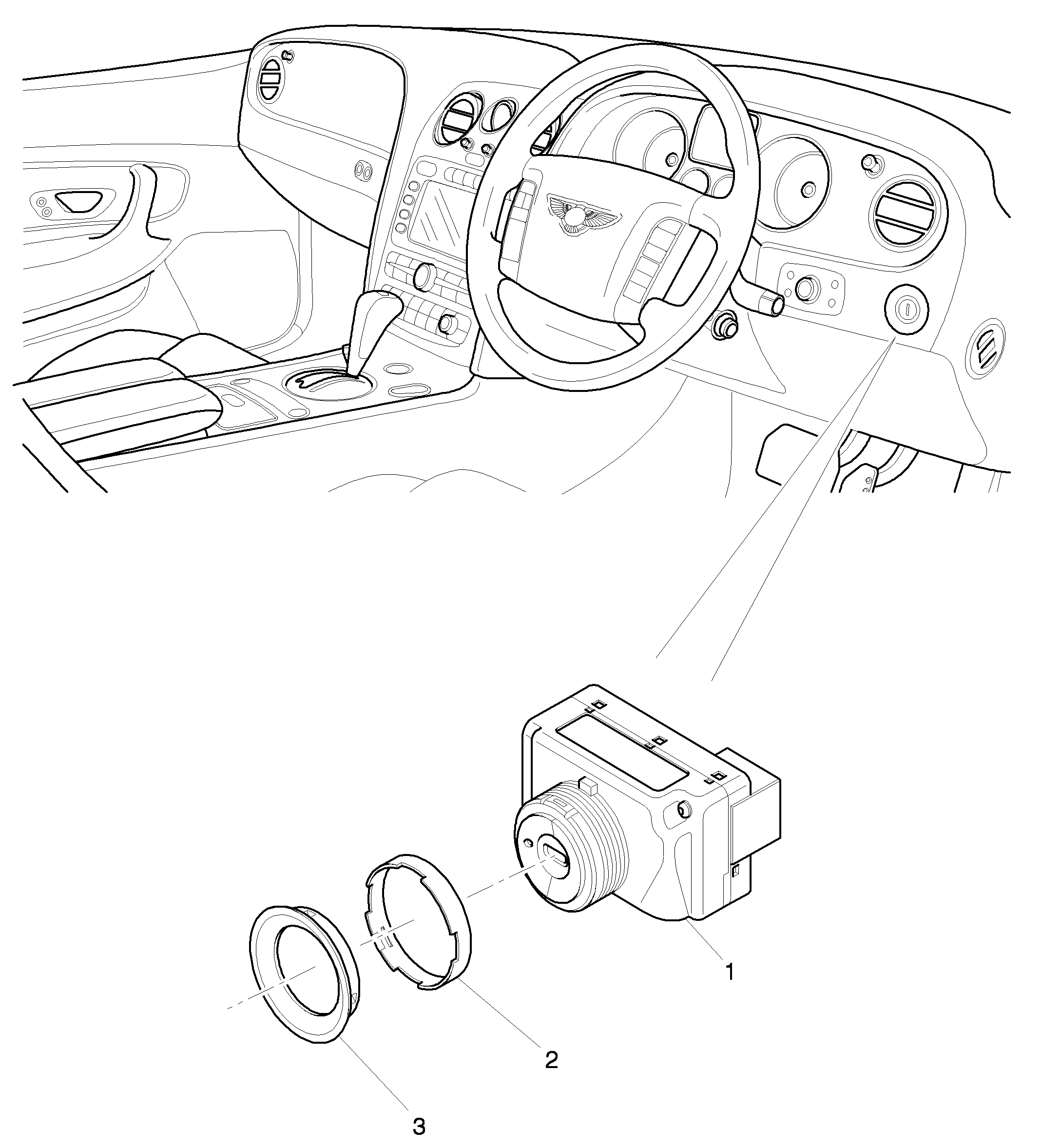 1

2

3