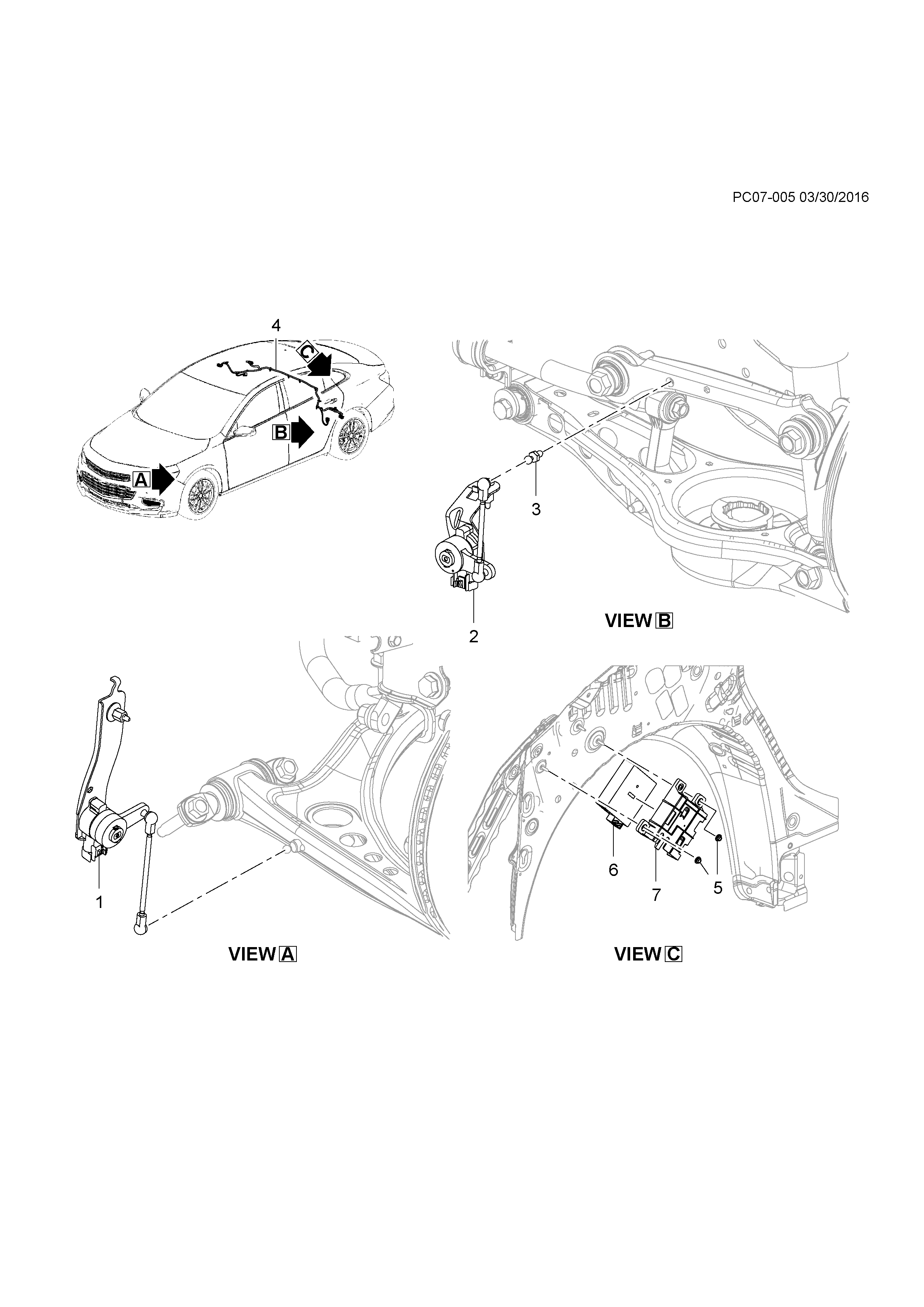 PC07-005 03/30/2016

4

C

B

A

3

2

VIEW B

1

VIEW A

6

7

5

VIEW C