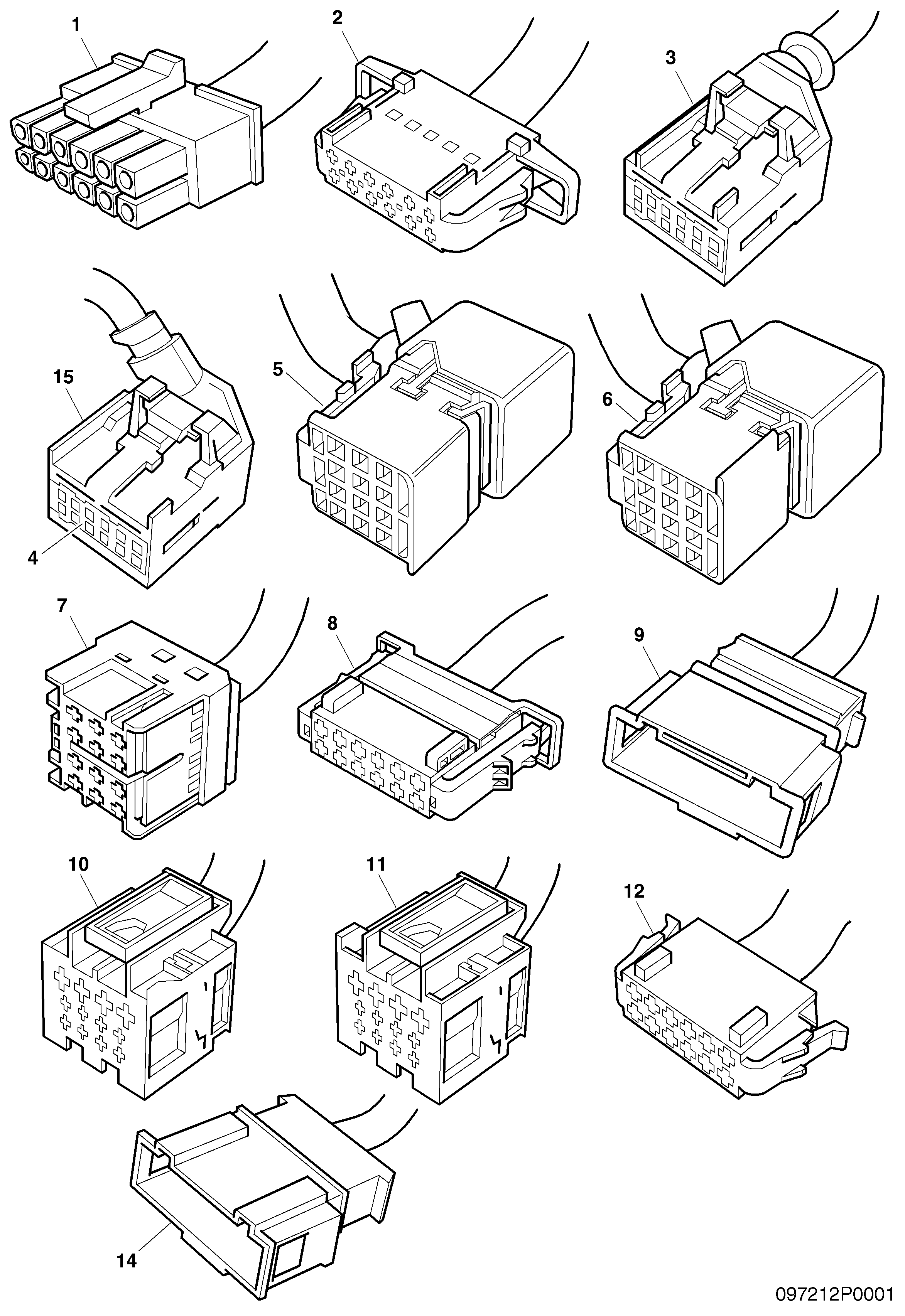 1
2
3
15
5
6
4
7
8
9
10
11
12
14
097212P0001