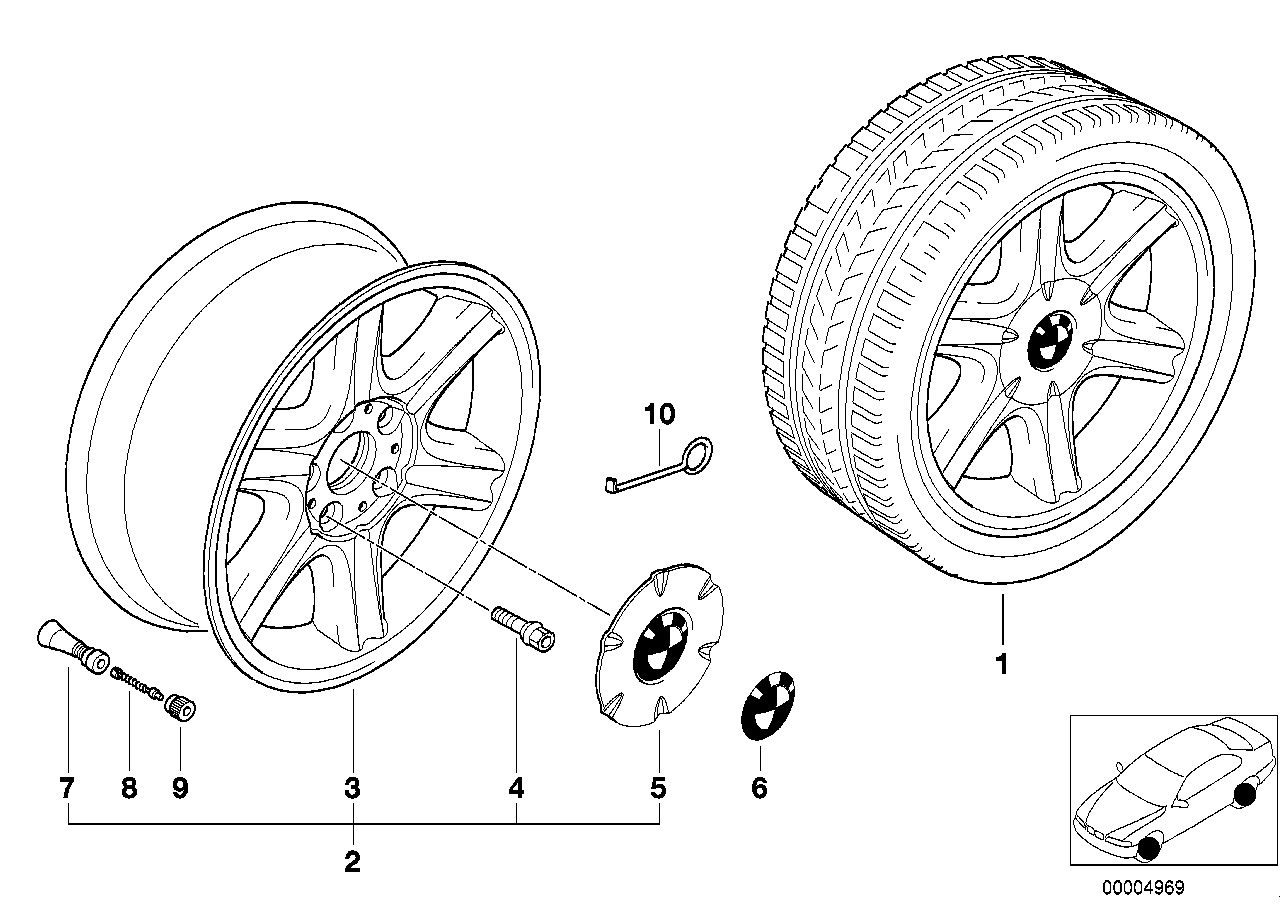 10

1

7 8 9 3 4 5 6

2

00004969