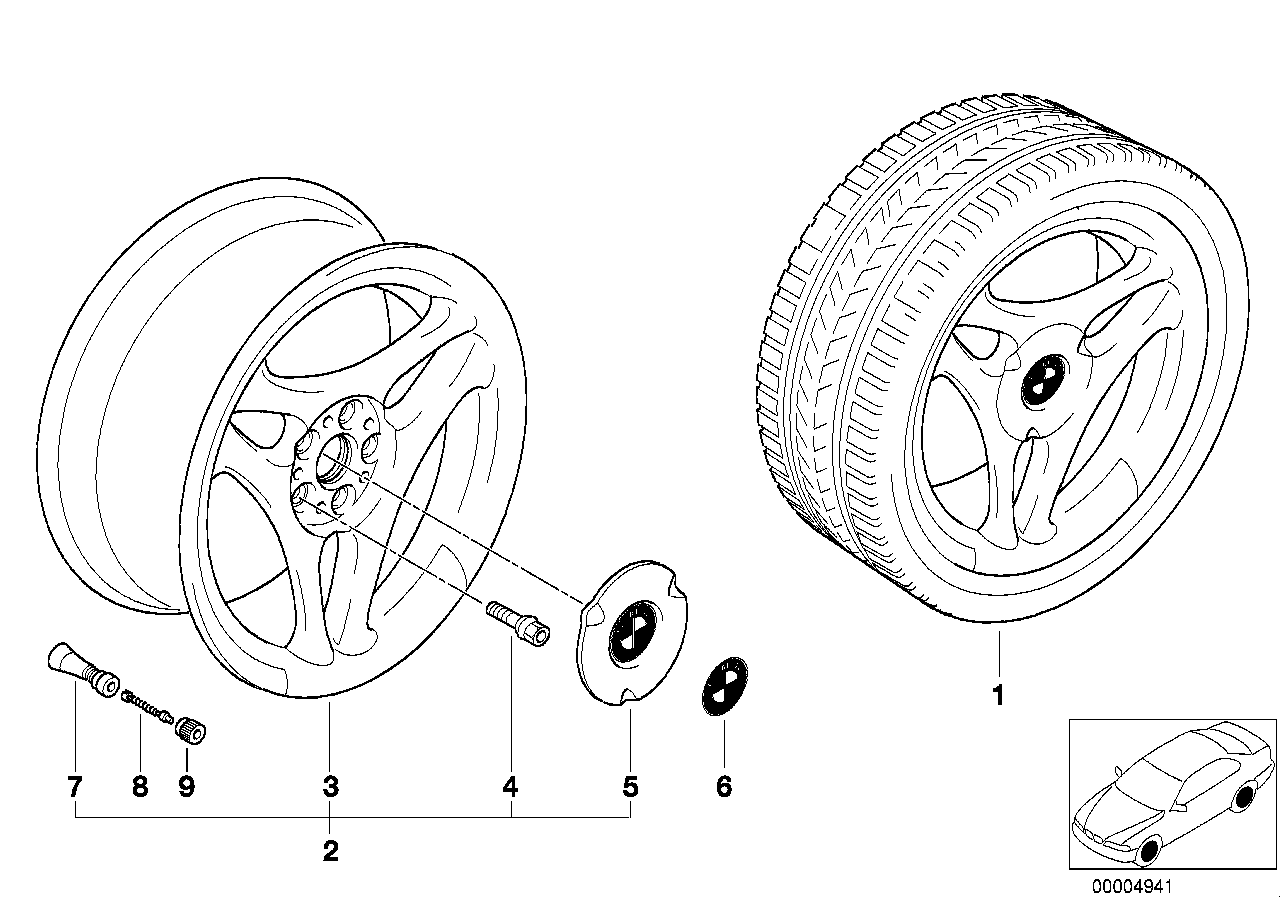 1
7
8
9
3
4
5
6
2
00004941