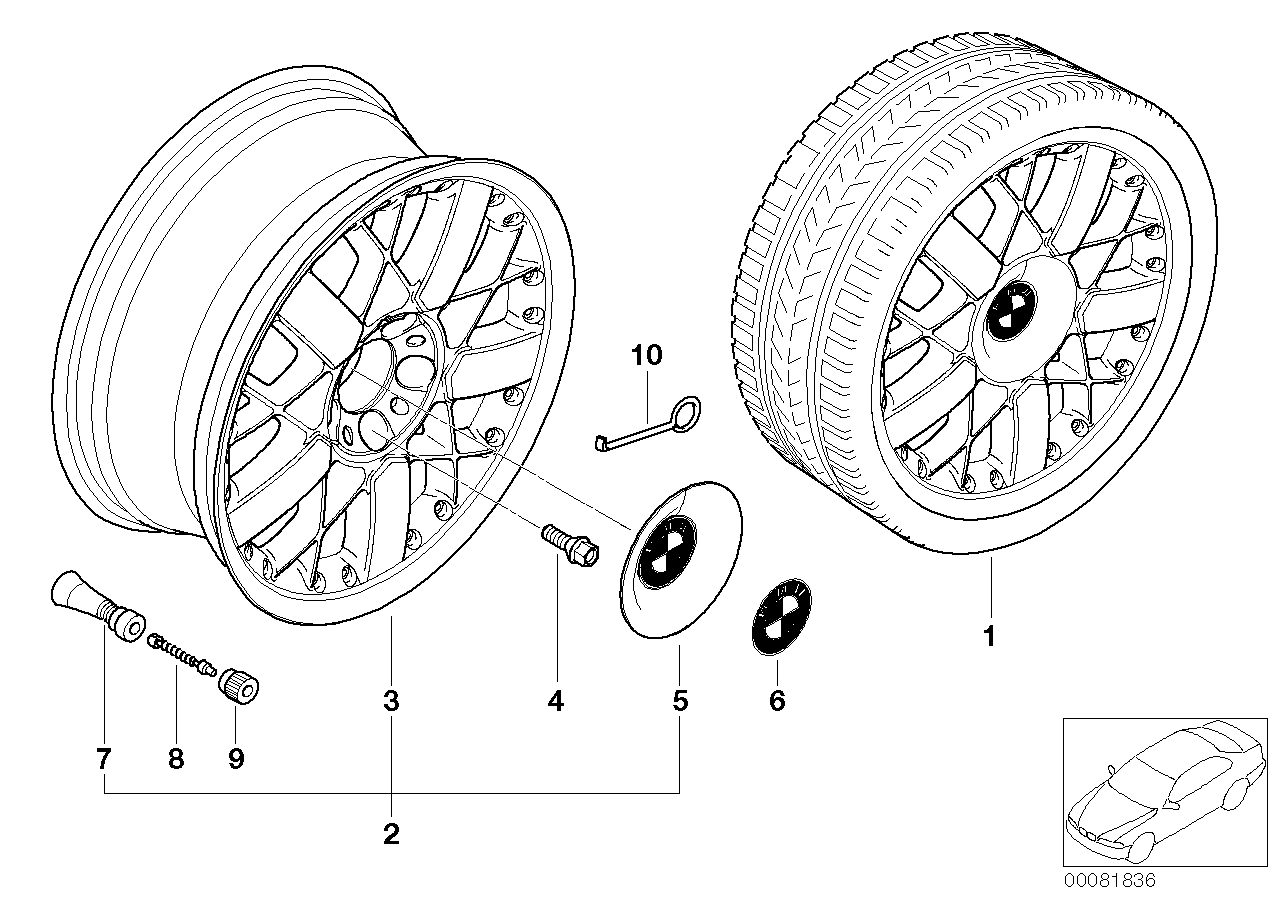 10
1
3
4
5
6
7
8
9
2
00081836