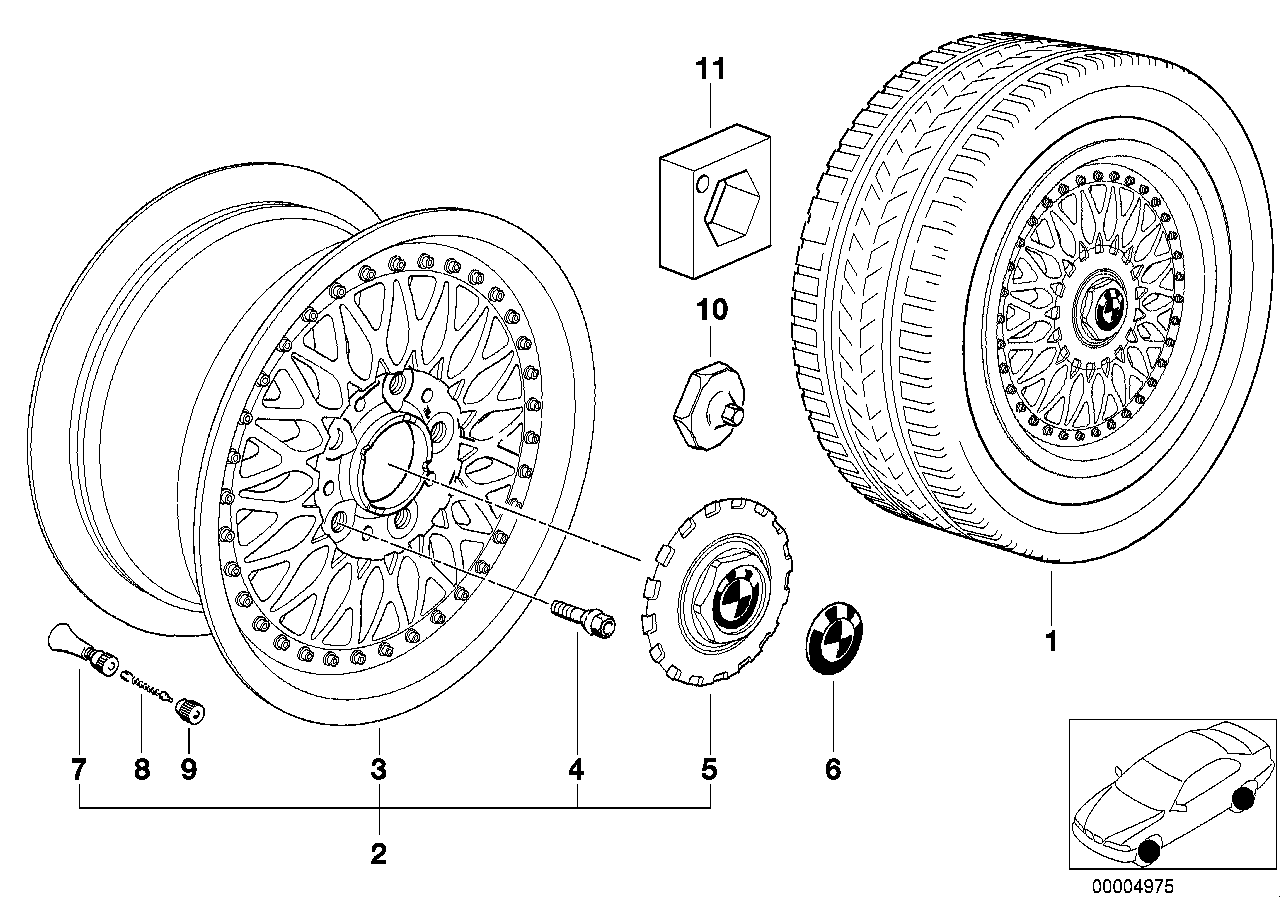 11

10

1

7 8 9 3 4 5 6

2

00004975