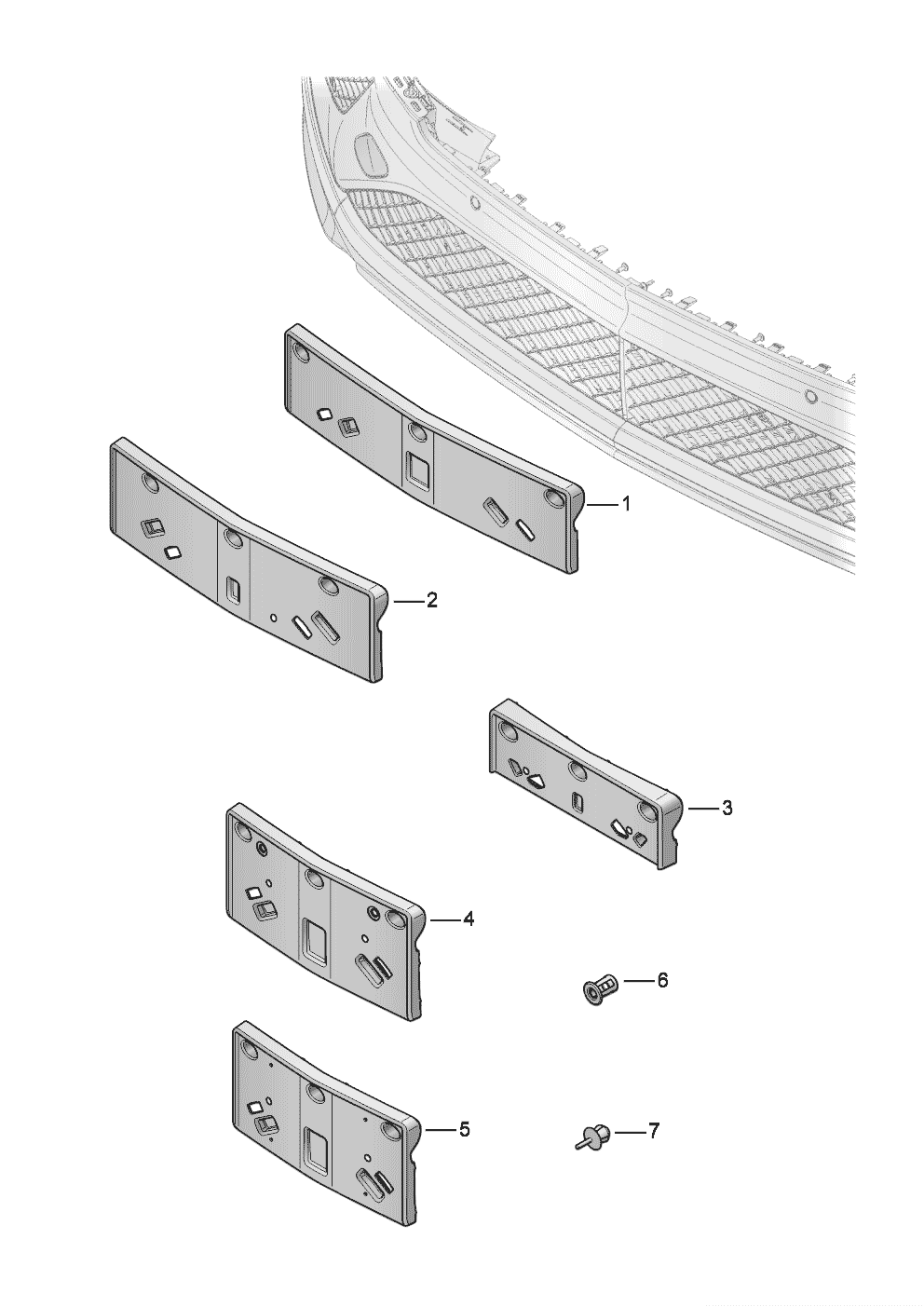 1
2
3
4
6
5
7