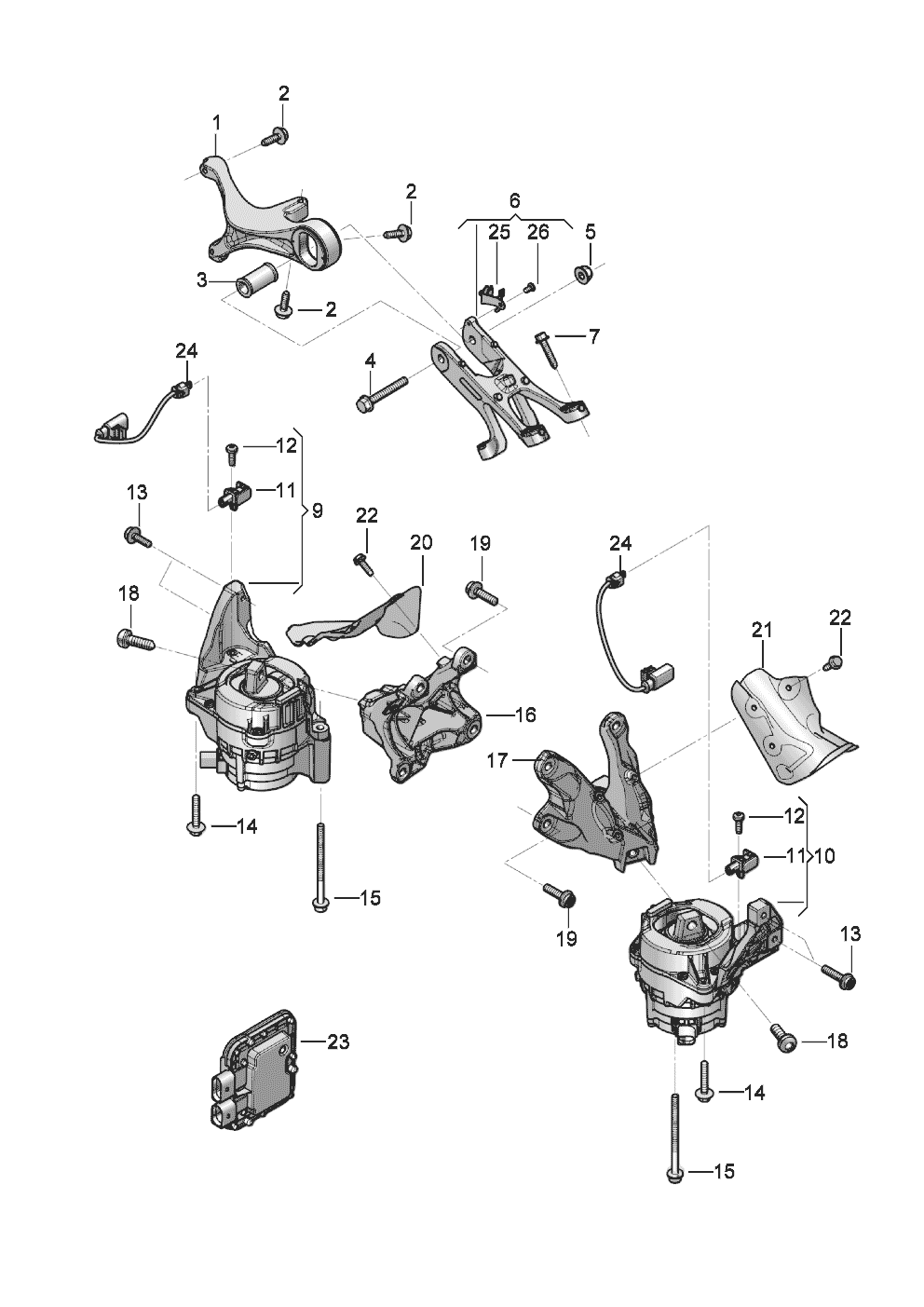 2
1
2
6
25
26
5
3
2
7
24
4
12
11
9
13
22
20
19
24
18
21
22
16
17
12
11
10
14
15
19
13
23
18
14
15