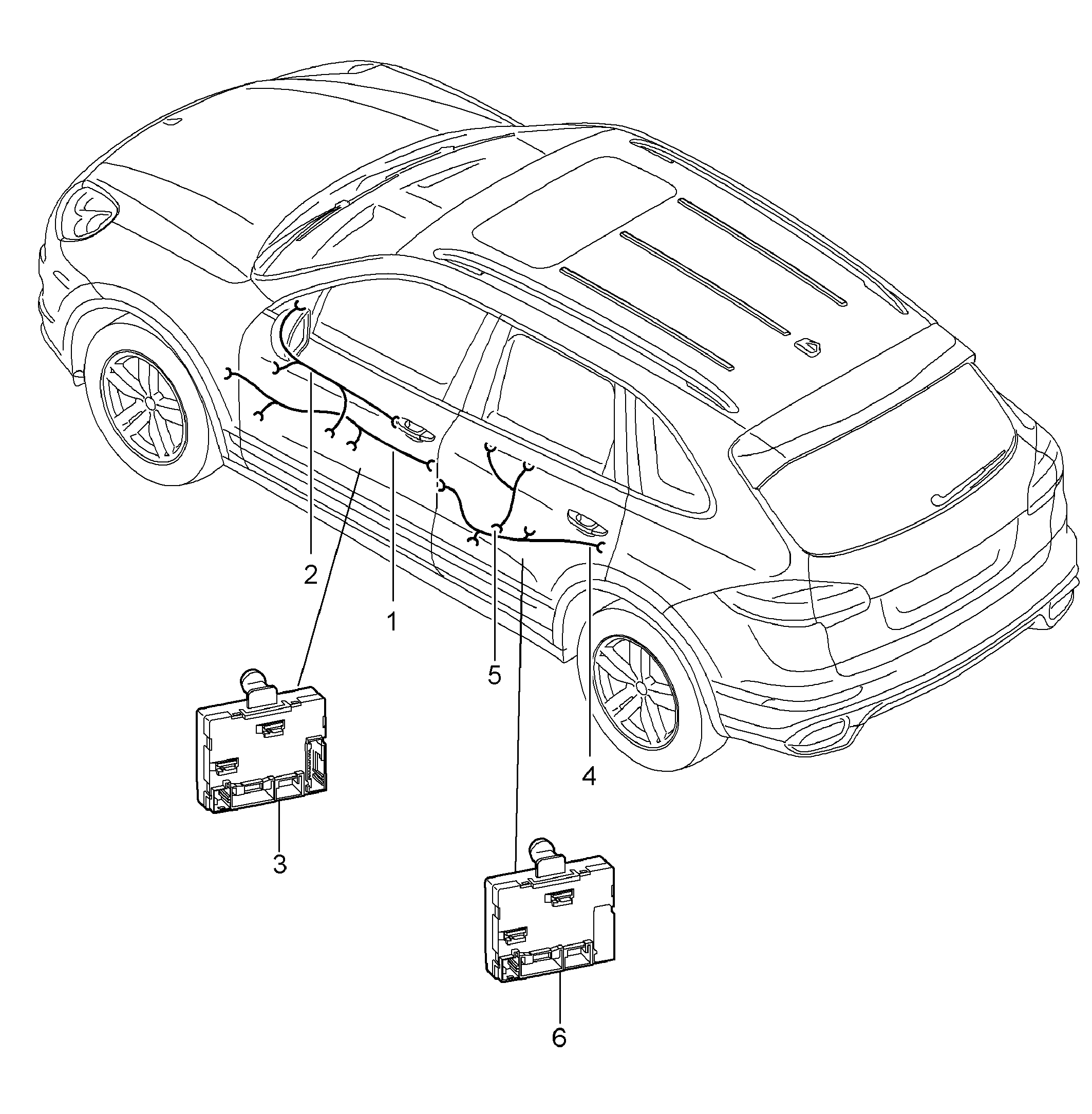 2
1
5
4
3
6