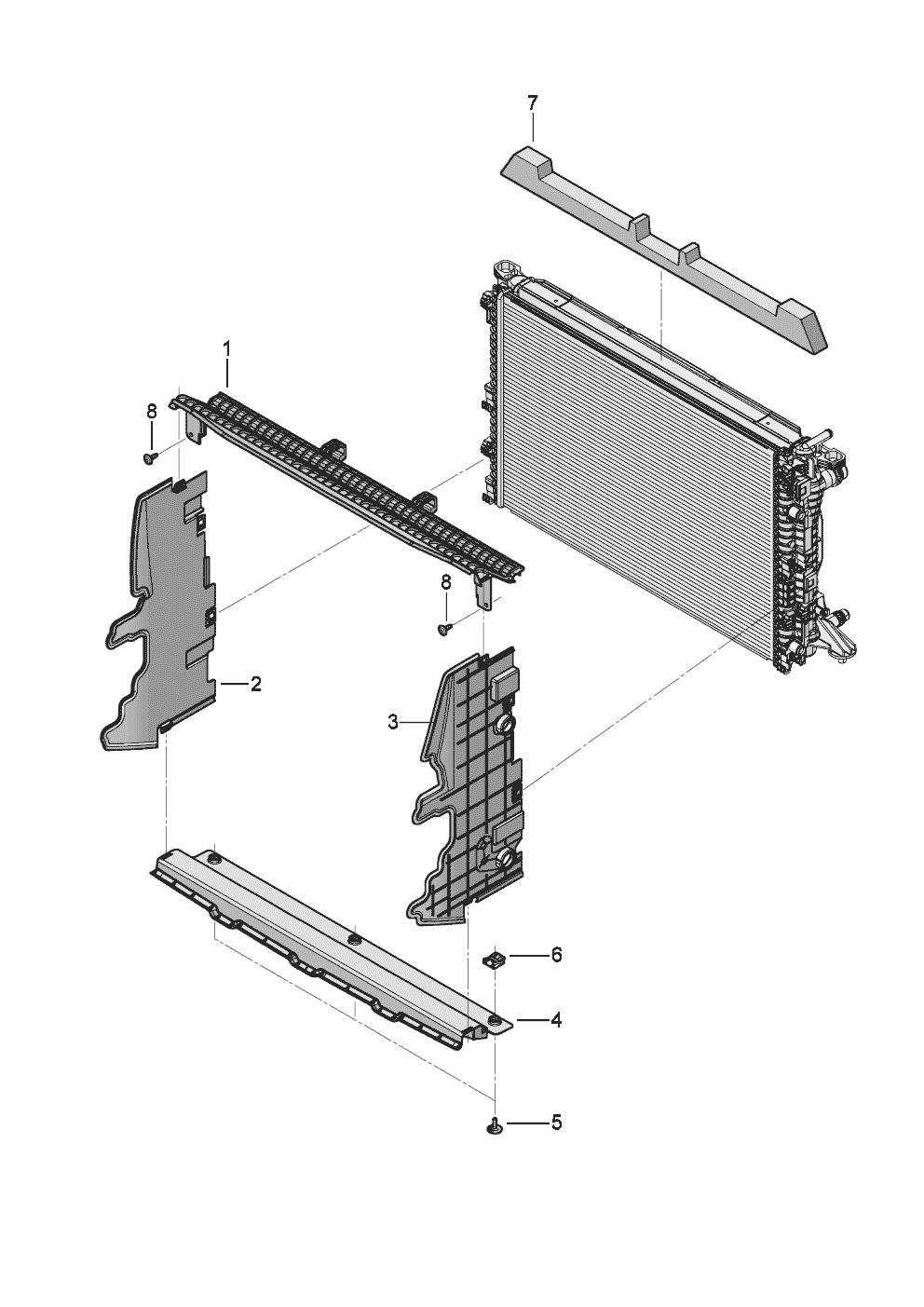 7
1
8
8
2
3
6
4
5