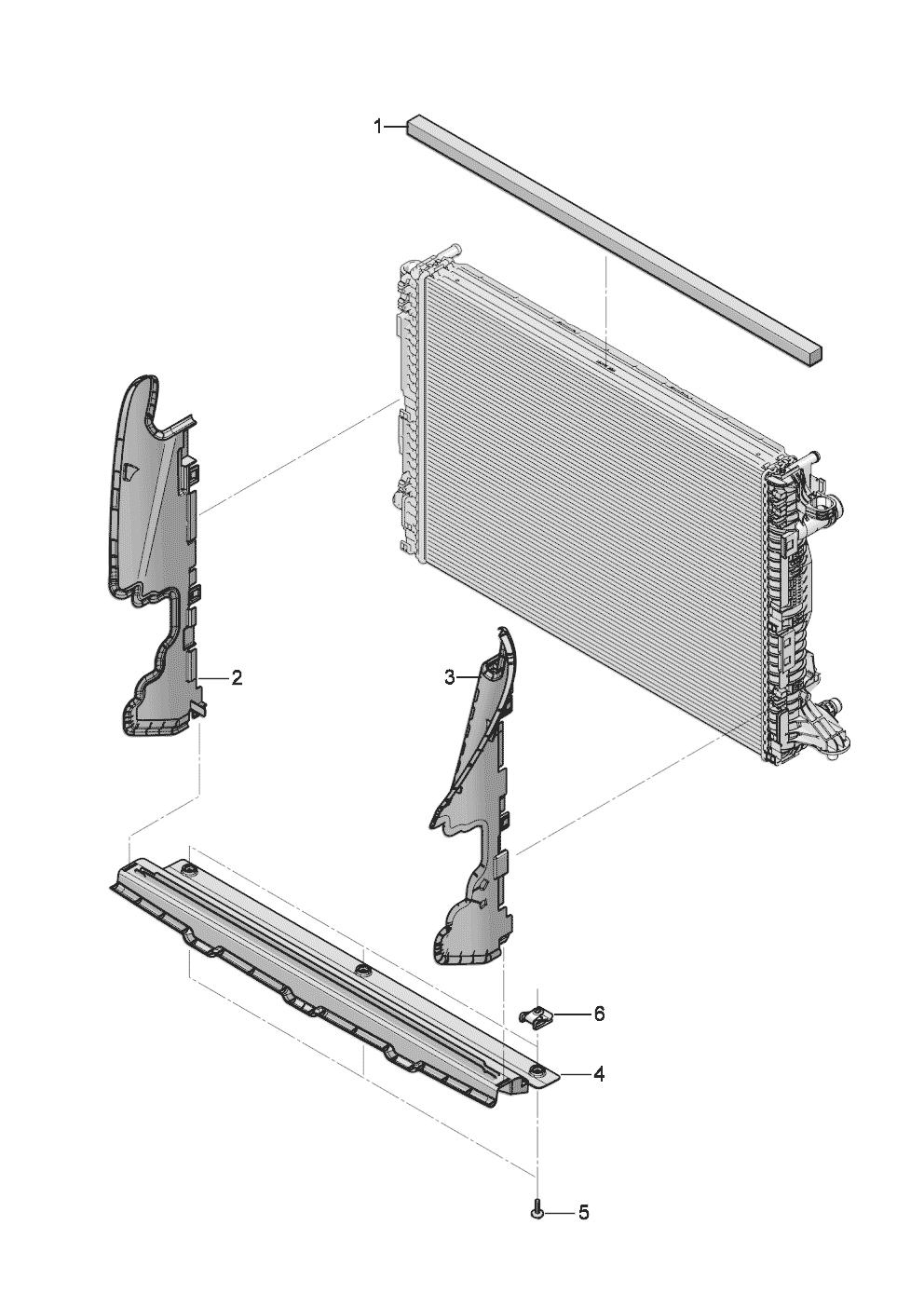 1
2
3
6
4
5