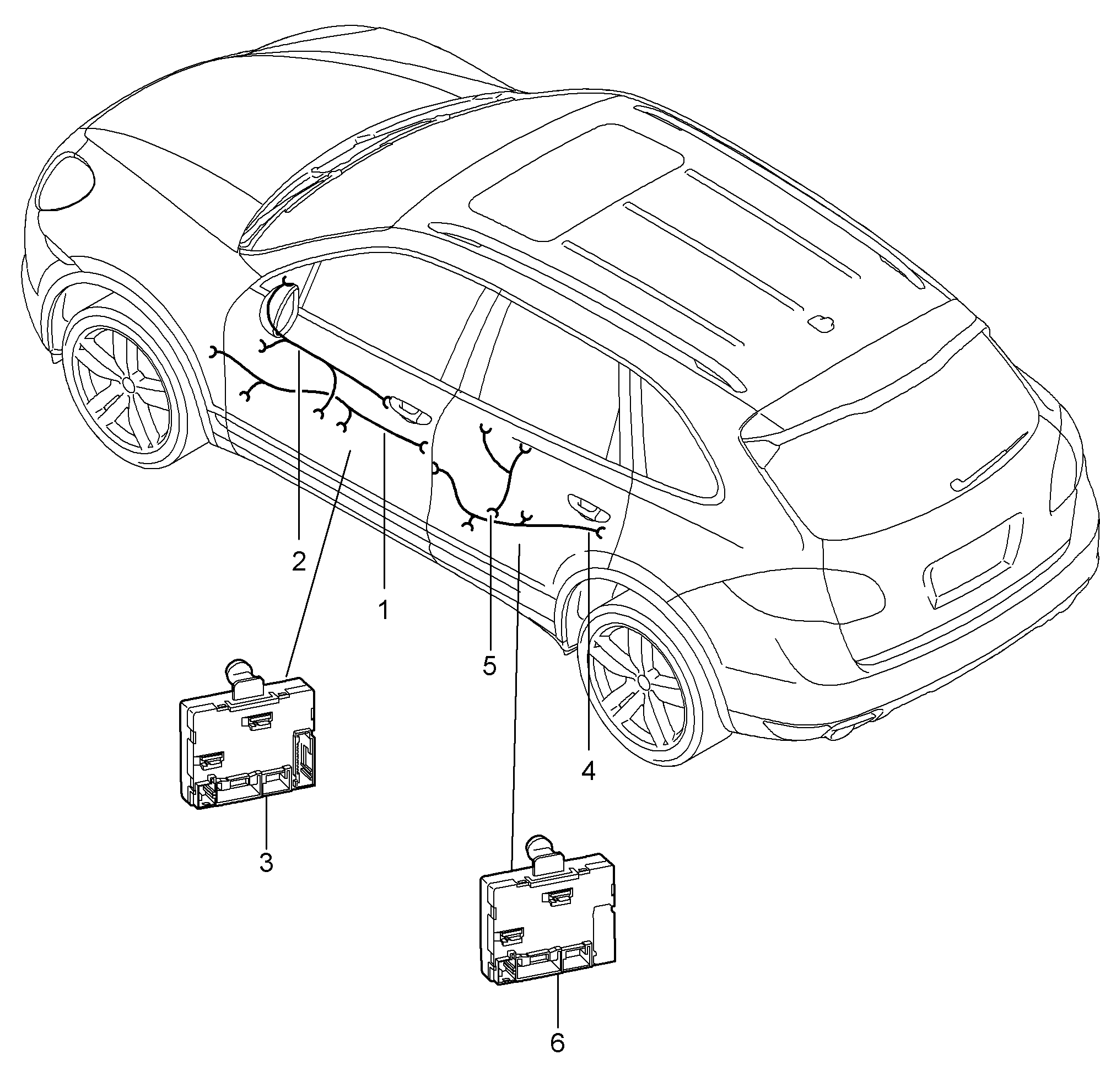 2
1
5
4
3
6