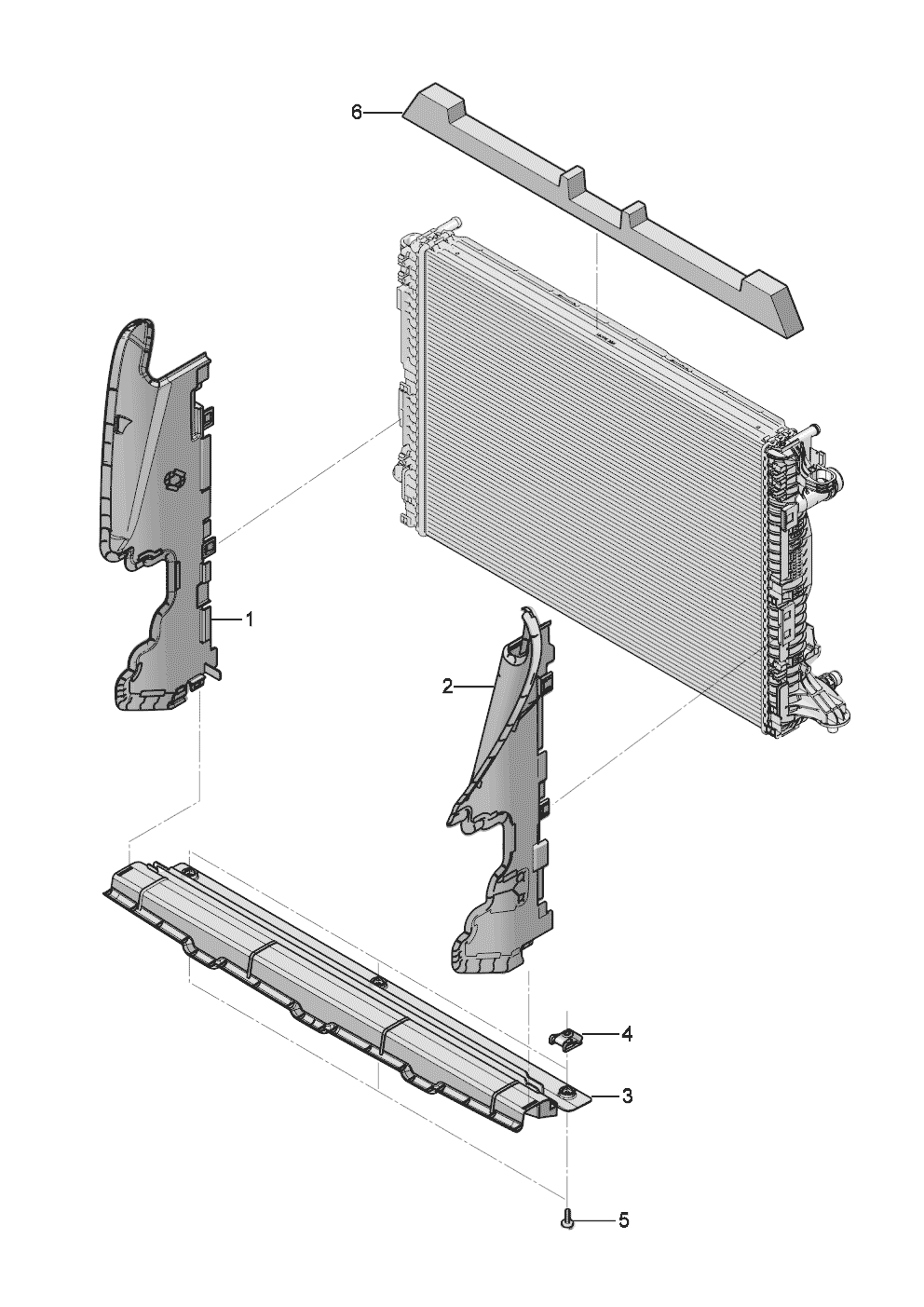 6
1
2
4
3
5