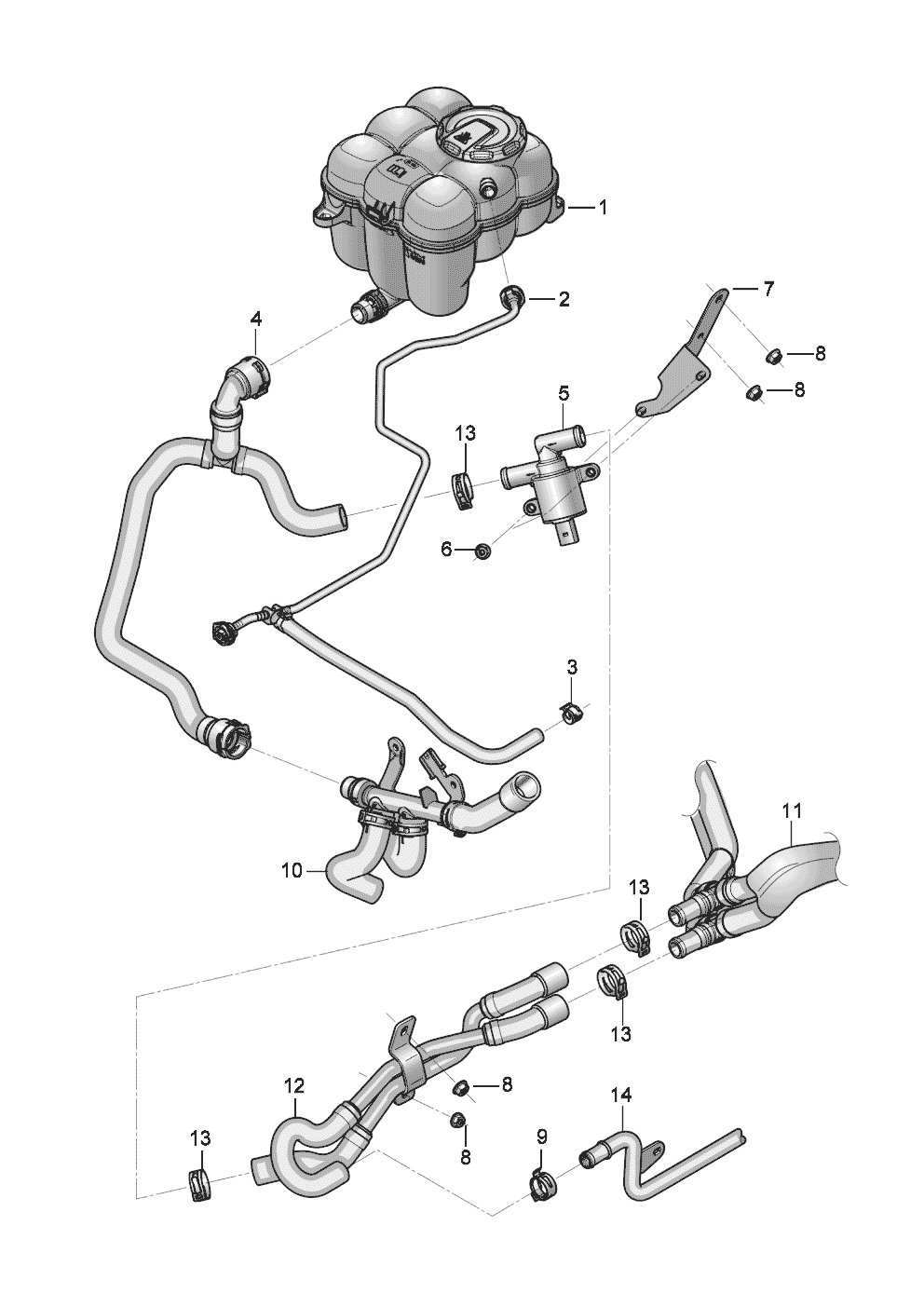 1
2
7
4
8
8
5
13
6
3
10
11
13
13
12
8
8
14
13
9