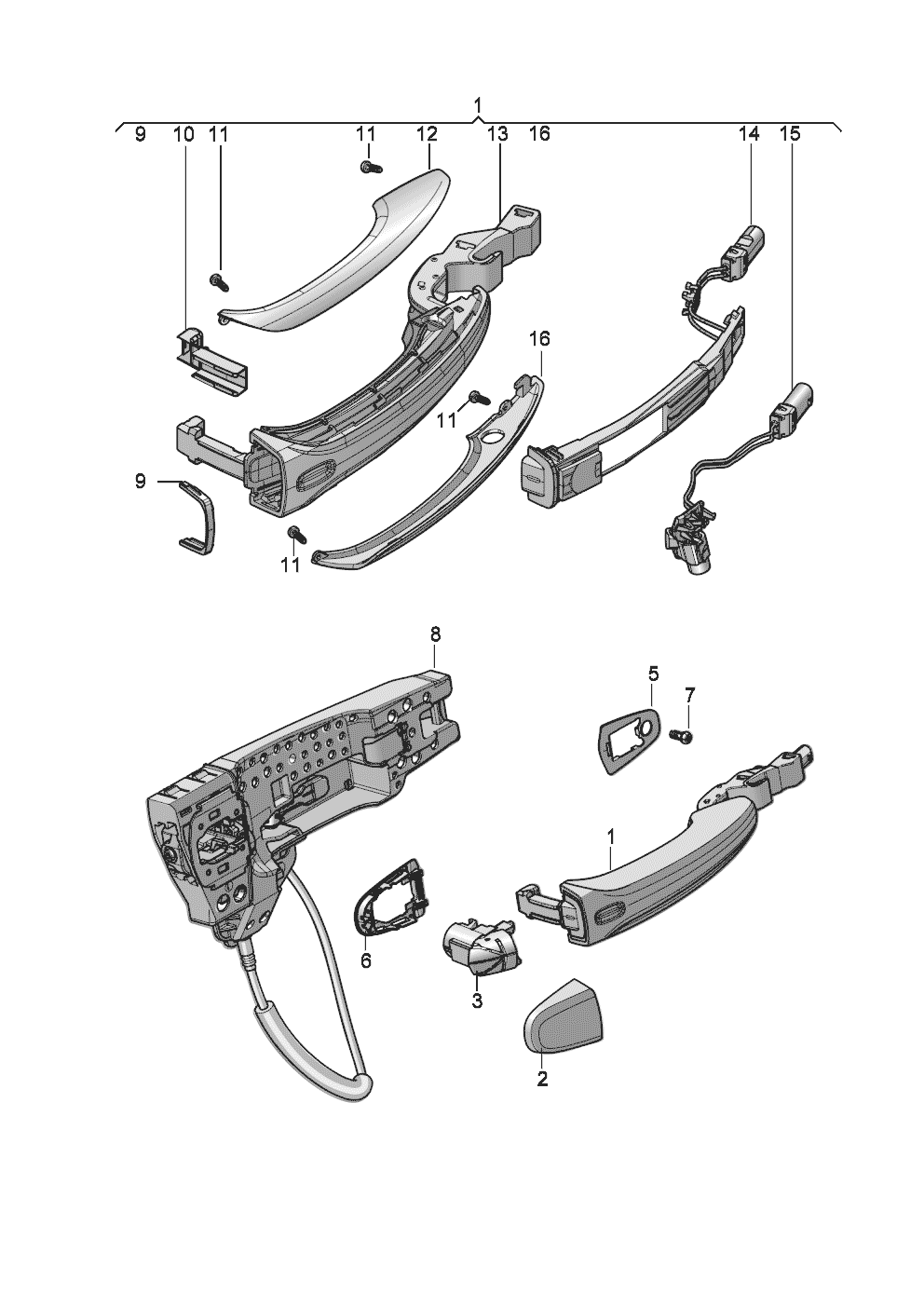 1
9 10 11 11 12 13 16 14 15
16
11
9
11
8
5
7
1
6
3
2