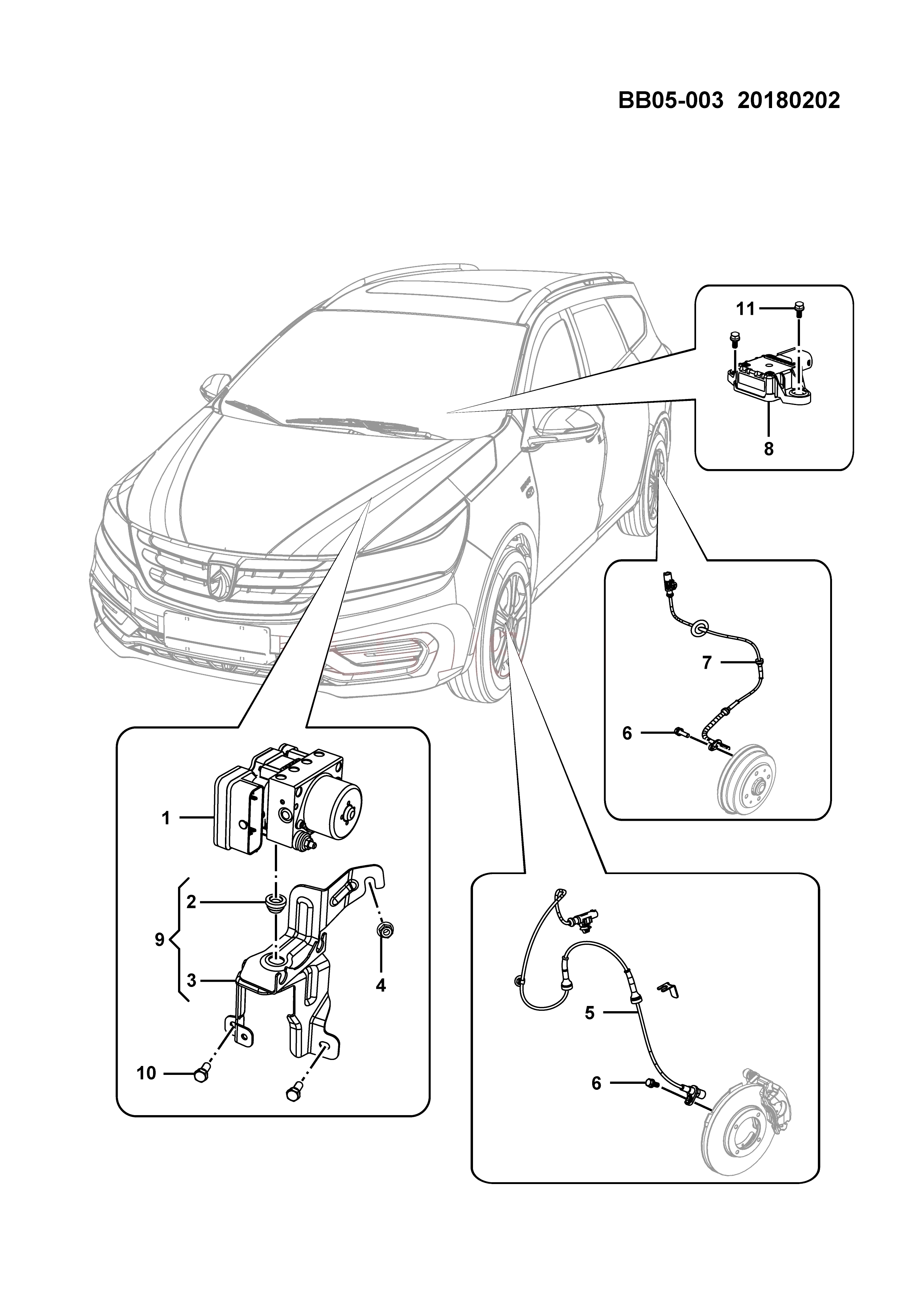 BB05-003 20180202

11

8

7

6

1

2

9

3

4

10

5

6