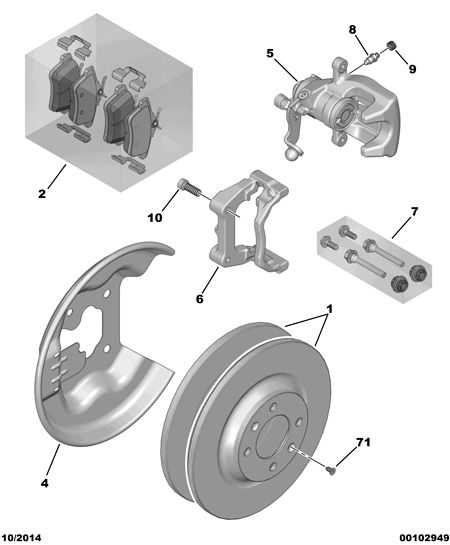 8
5
9
2
10
7
6
1
71
4
10/2014
00102949