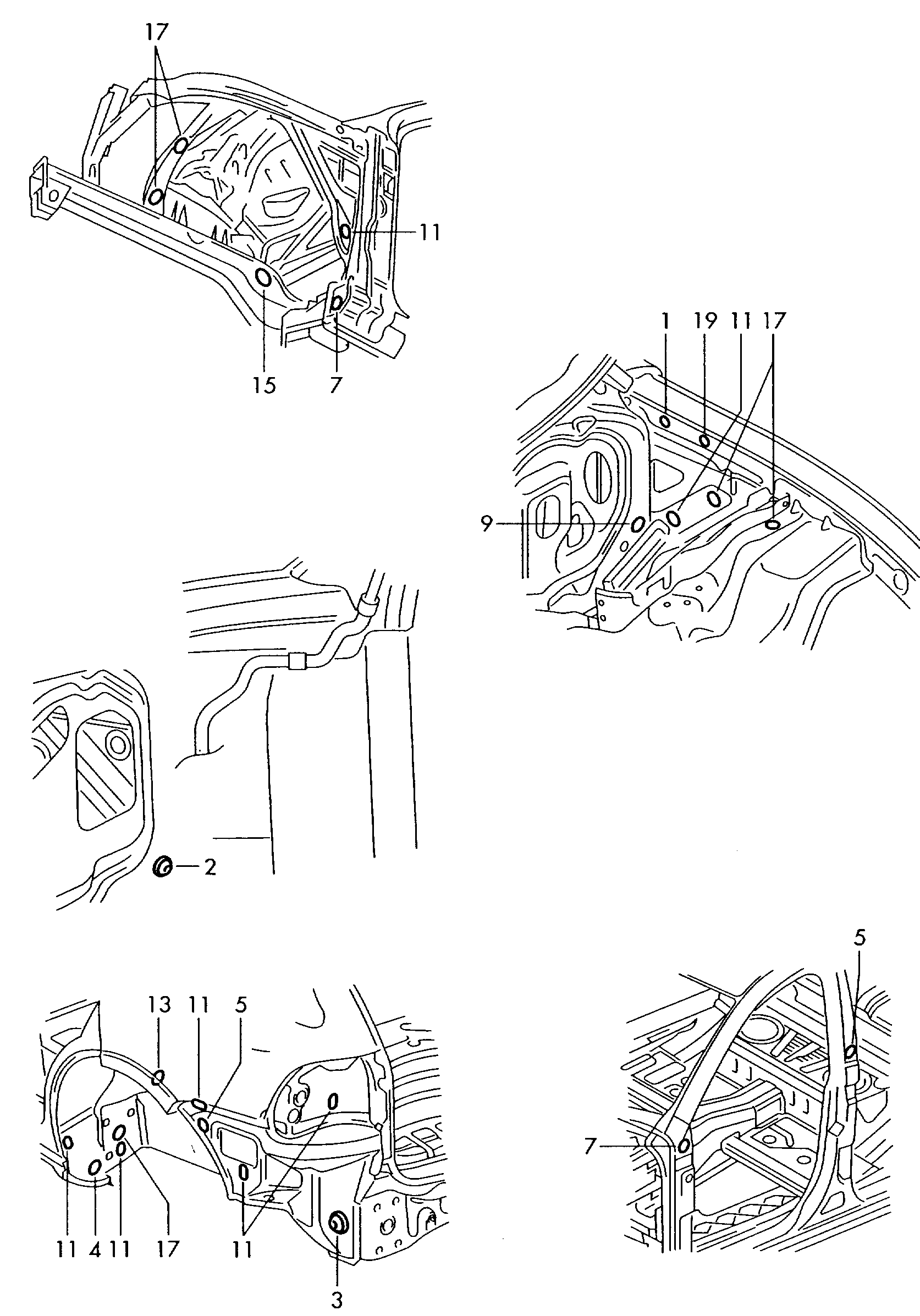 17
11
15
7
1 19 11 17
9
2
13 11 5
11 4 11 17
11
3
5
7