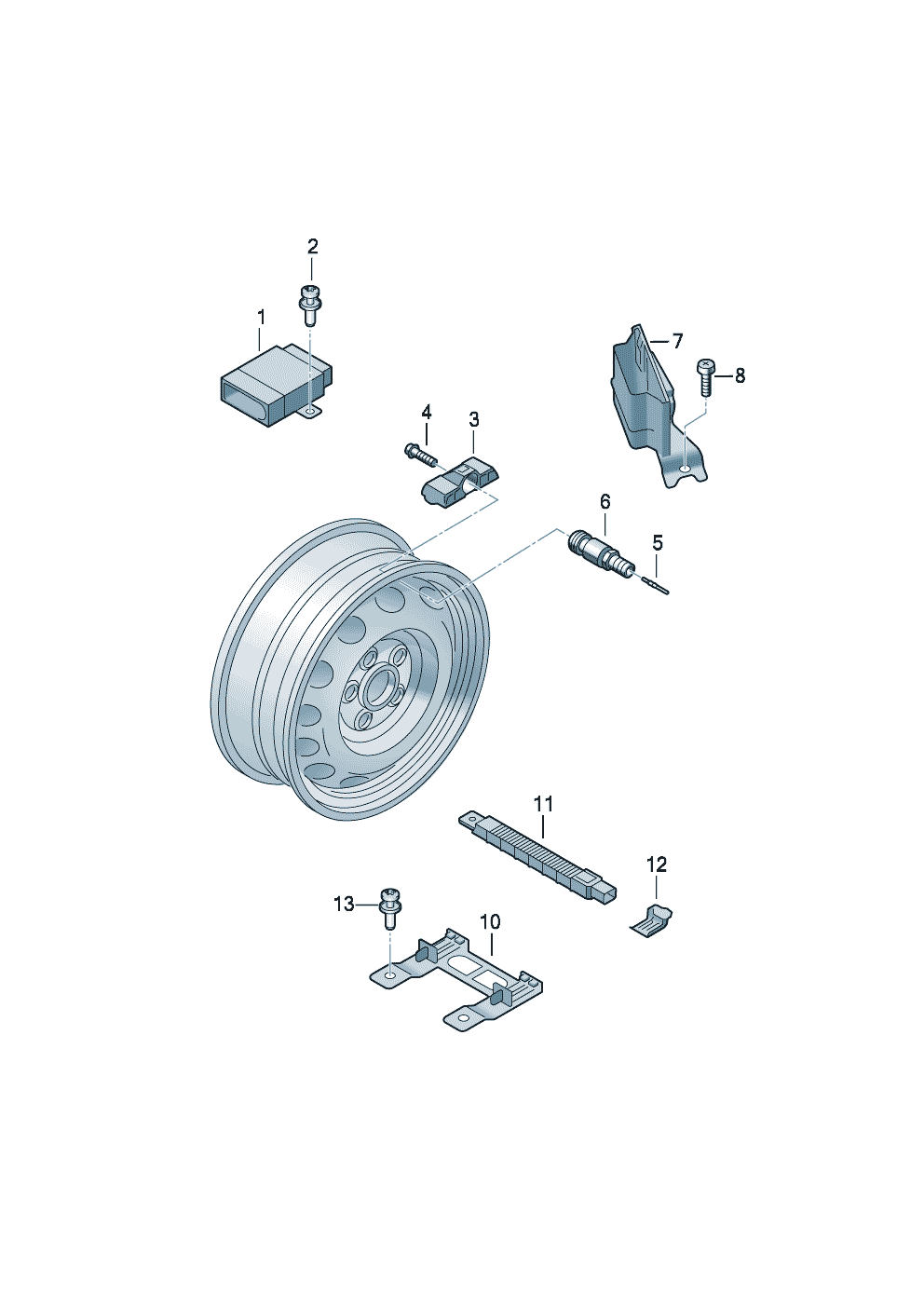 2
1
7
8
4
3
6
5
11
12
13
10