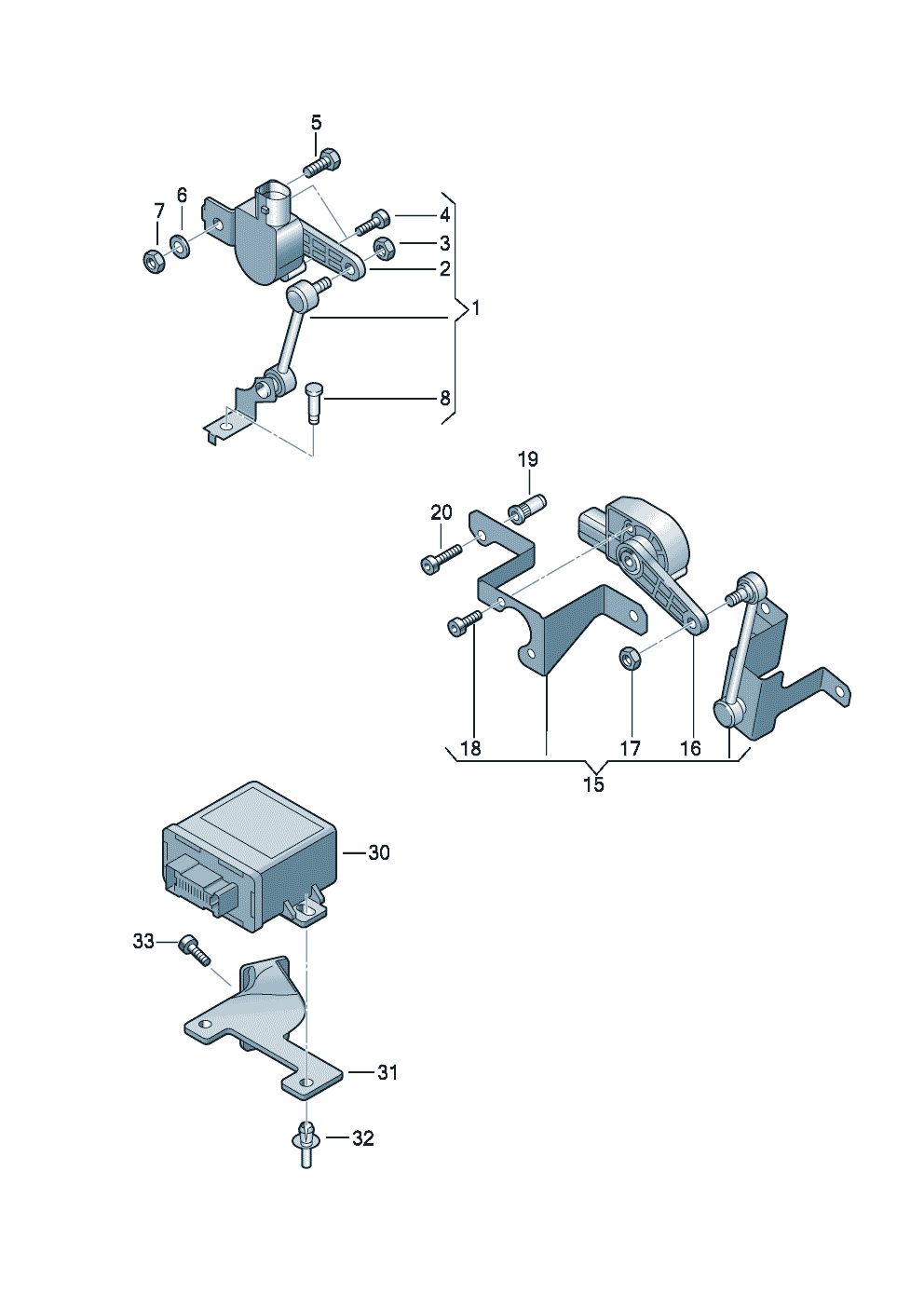 5
7
6
4
3
2
1
8
19
20
18
17
16
15
30
33
31
32