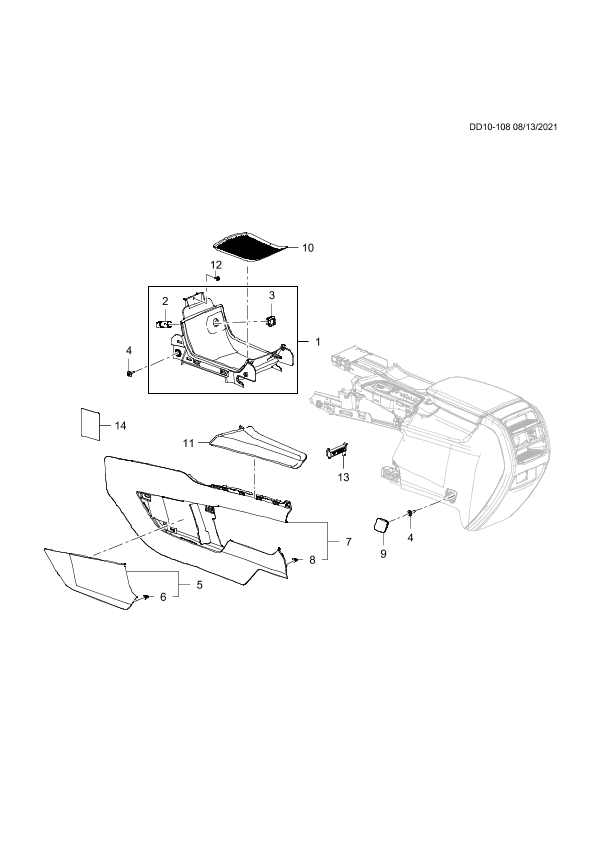 DD10-108 08/13/2021

10
12
2
3
1
4
14
11
13
7
4
9
8
5
6