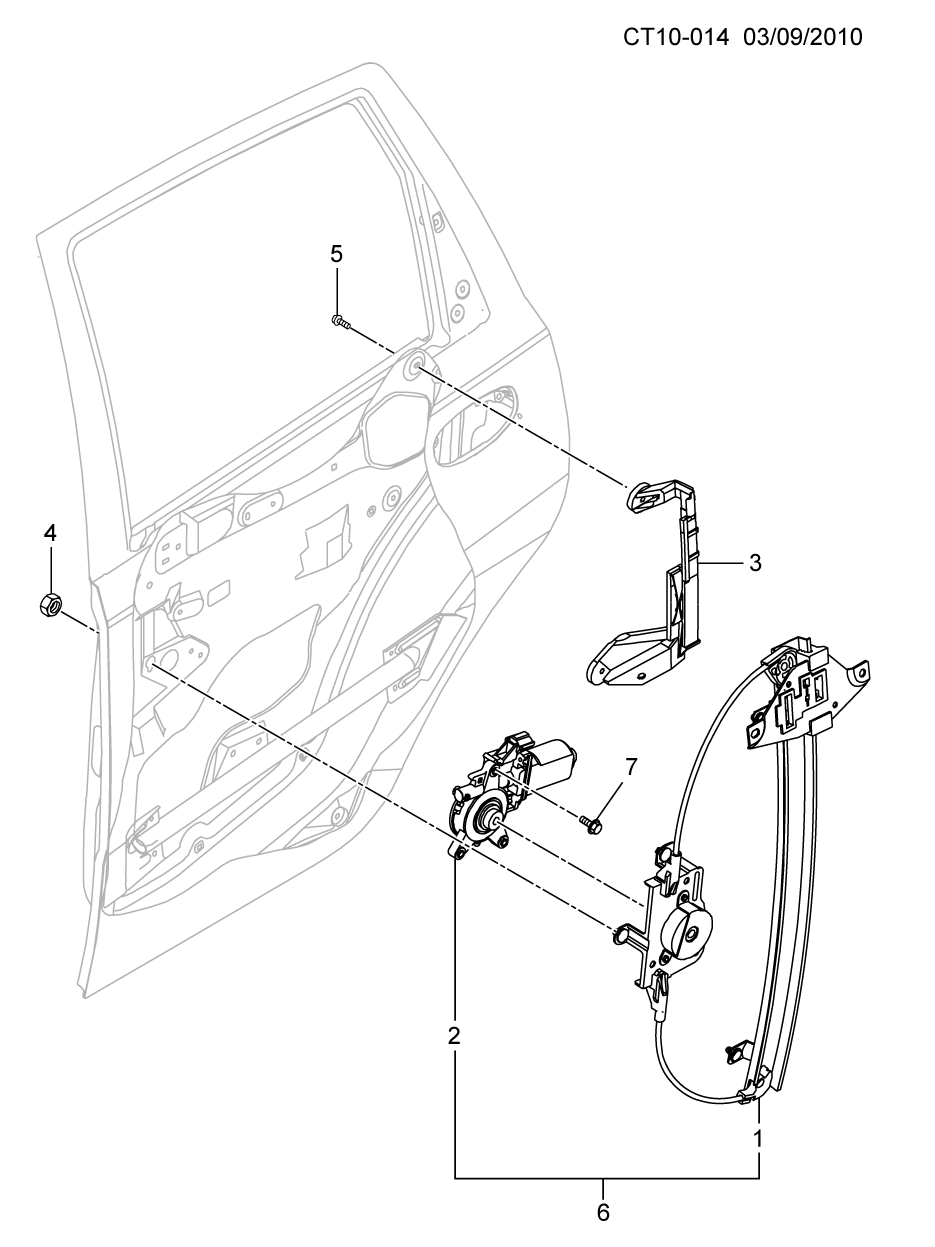 CT10-014 03/09/2010

5

4

3

7

2

1

6