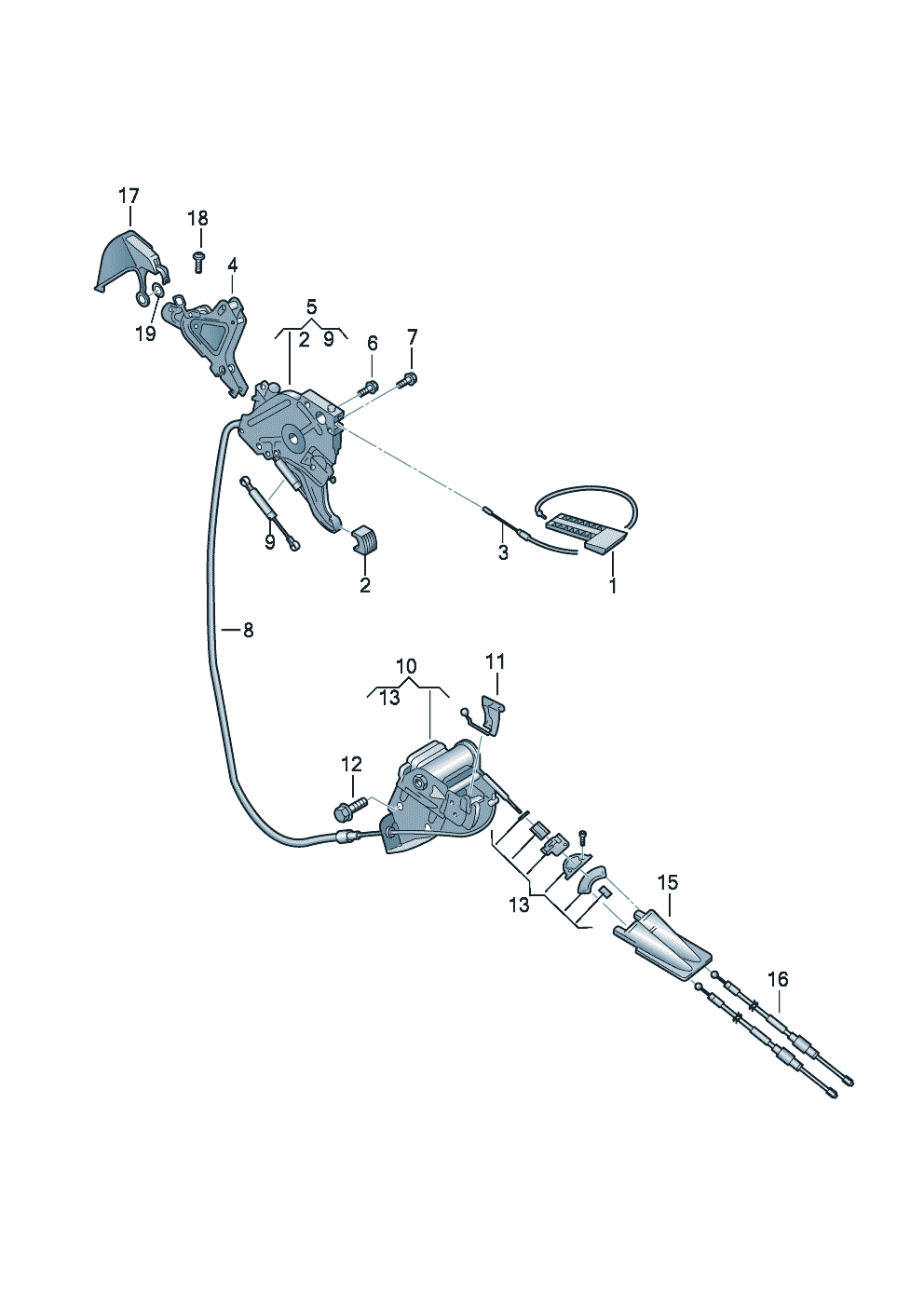 17
18
4
19
5
2 9
6
7
9
2
3
1
8
10
13
11
12
13
15
16