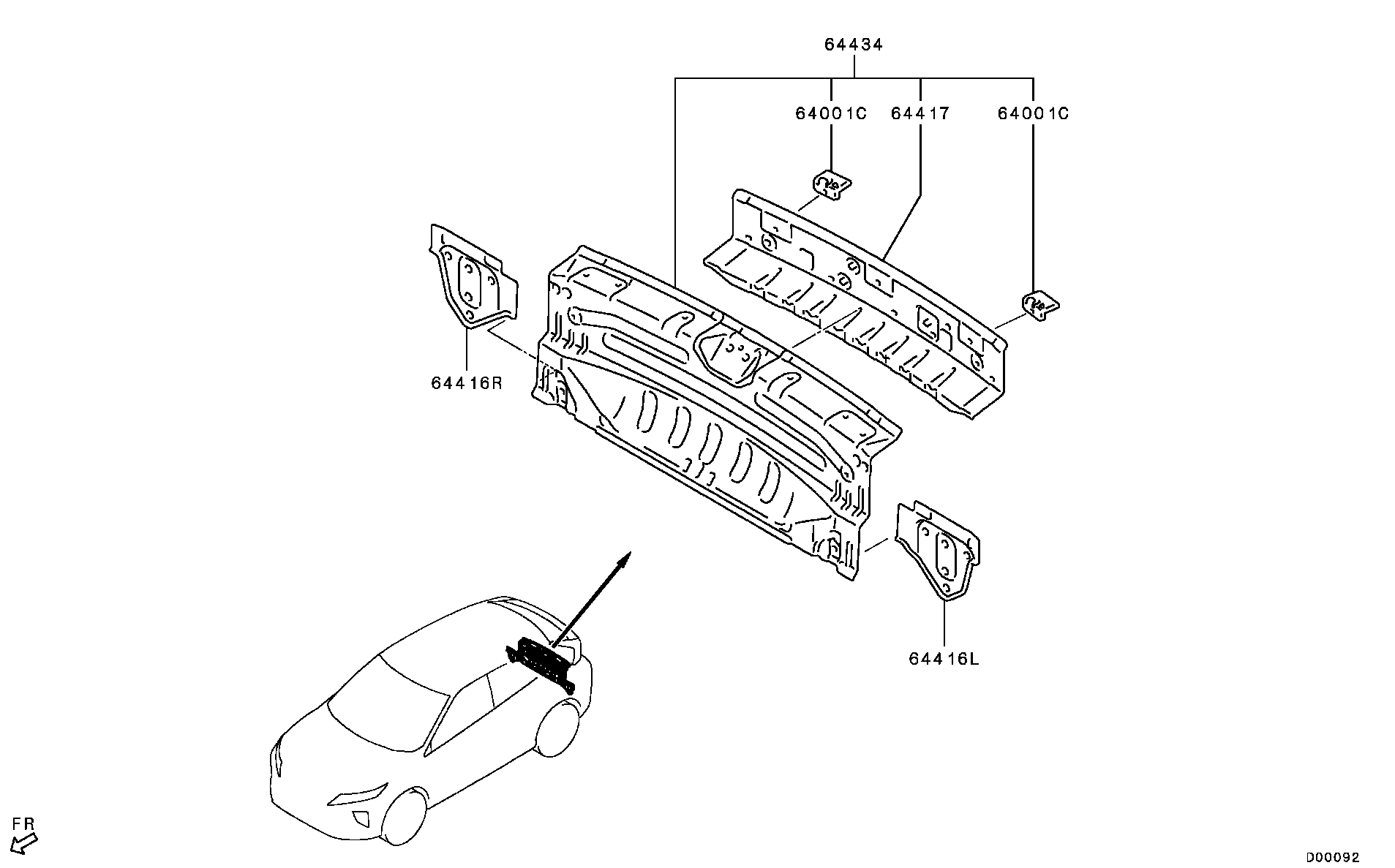 64434

64001C 64417 64001C

64416R

64416L

FR

D00092