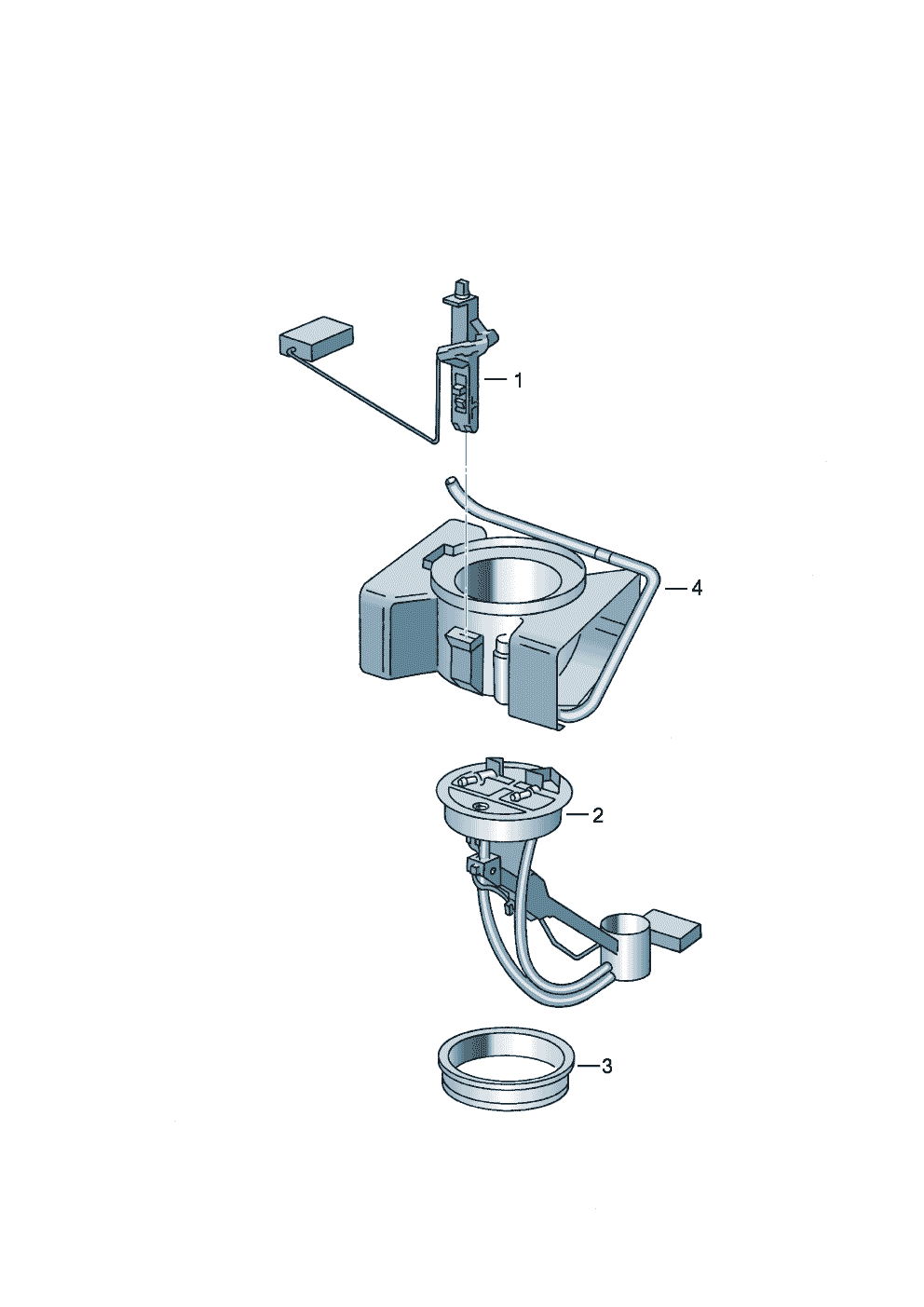 1
4
2
3