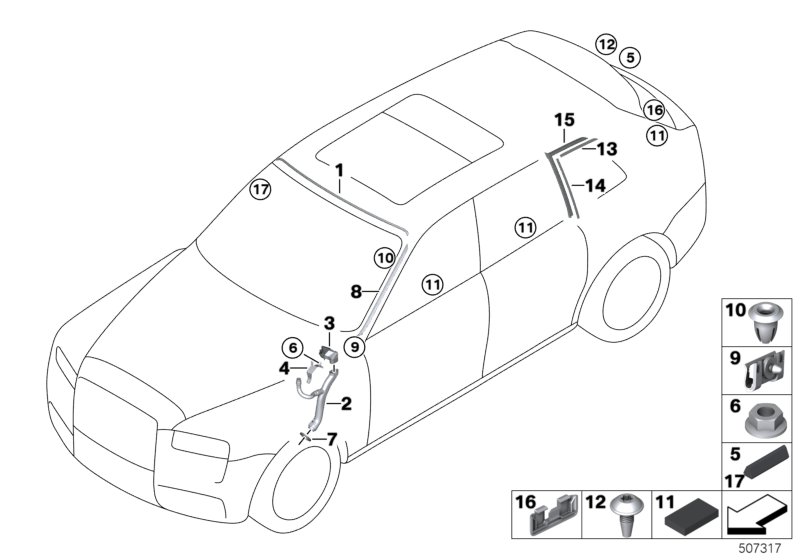 12
5
16
11
15
13
14
1
17
11
10
11
8
3
9
6
4
2
7
10
9
6
5
17
16
12
11
507317