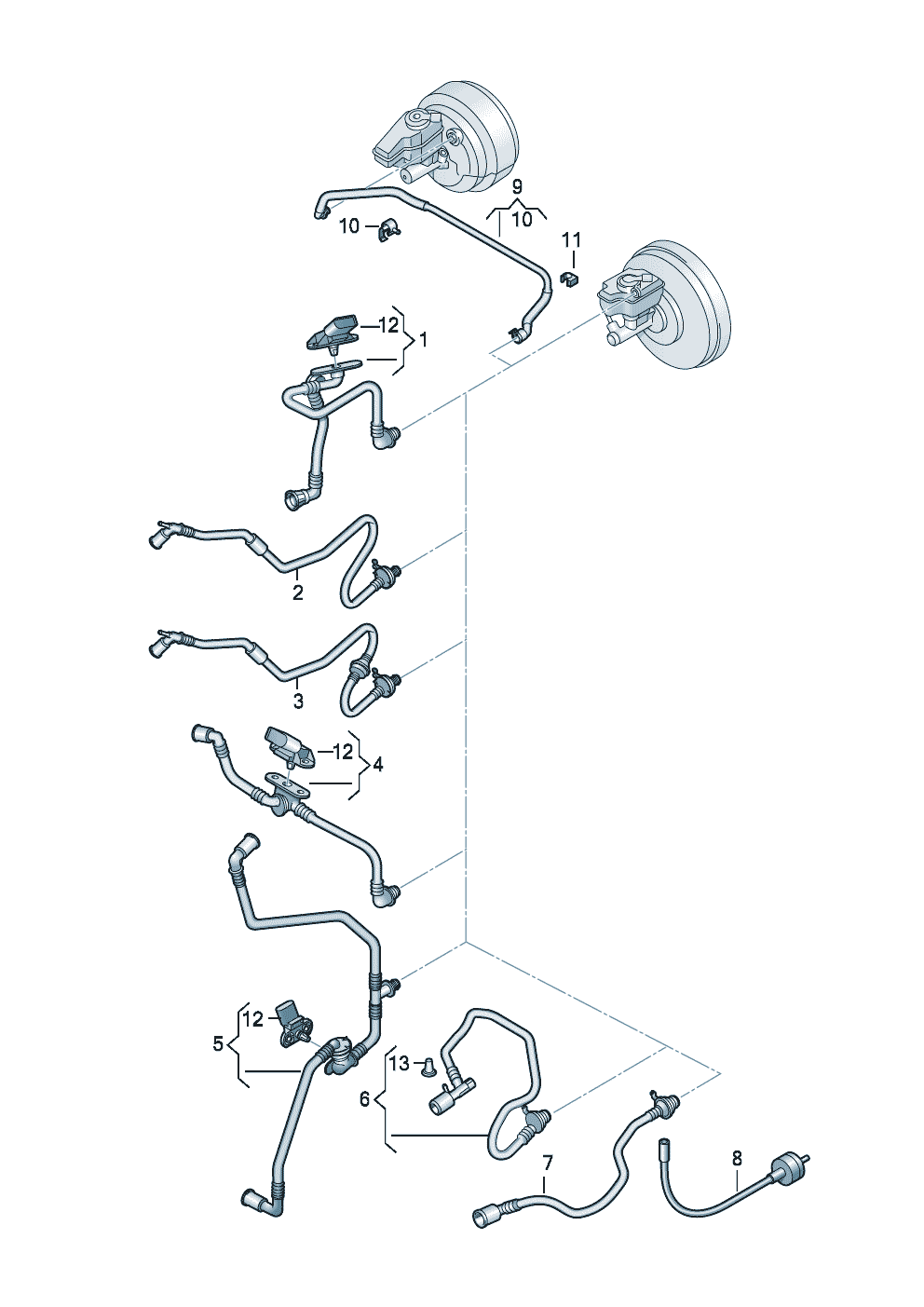 9
10
10
11
12
1
2
3
12
4
12
5
13
6
7
8