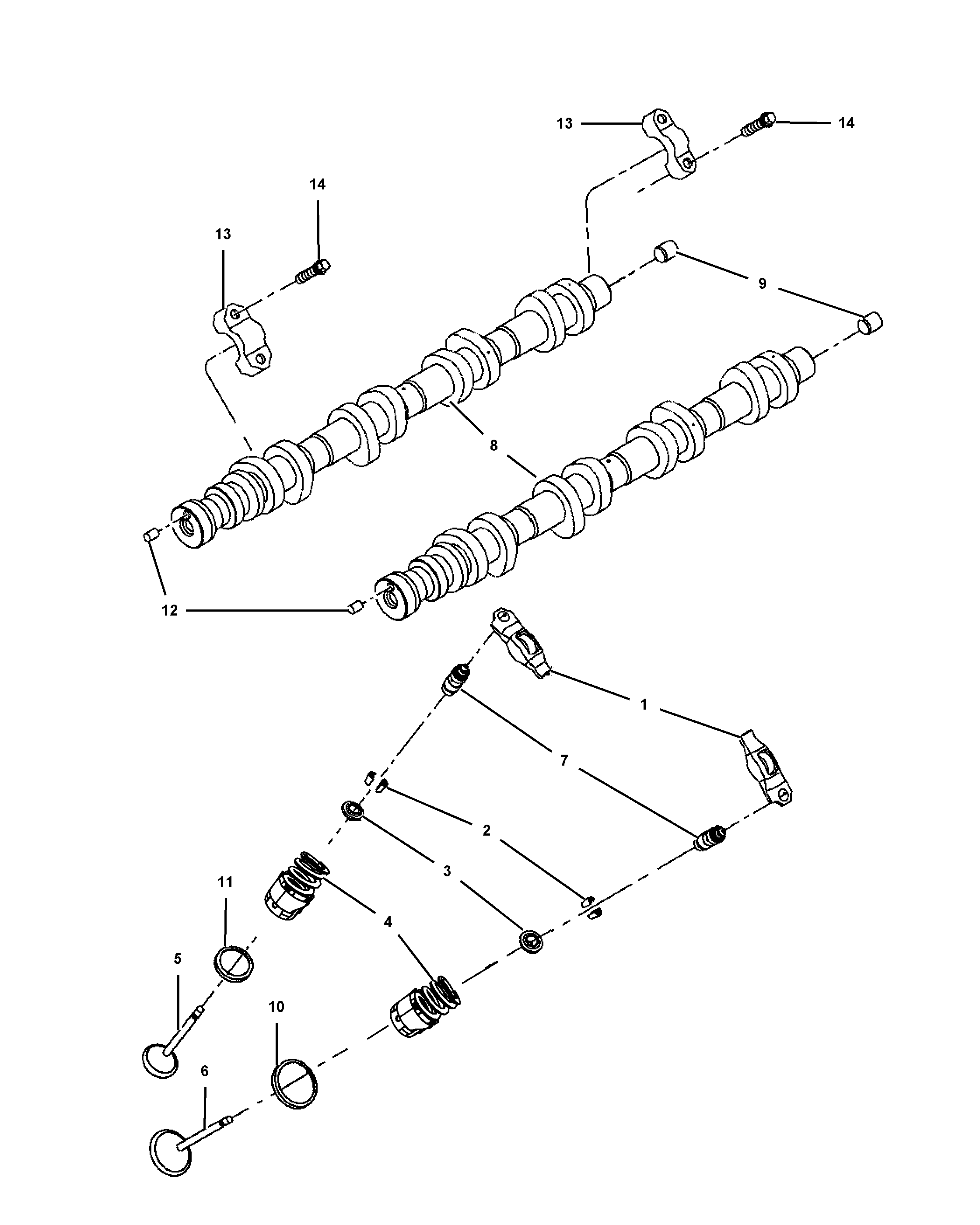 13
14
14
13
9
8
12
1
7
2
3
11
4
5
10
6