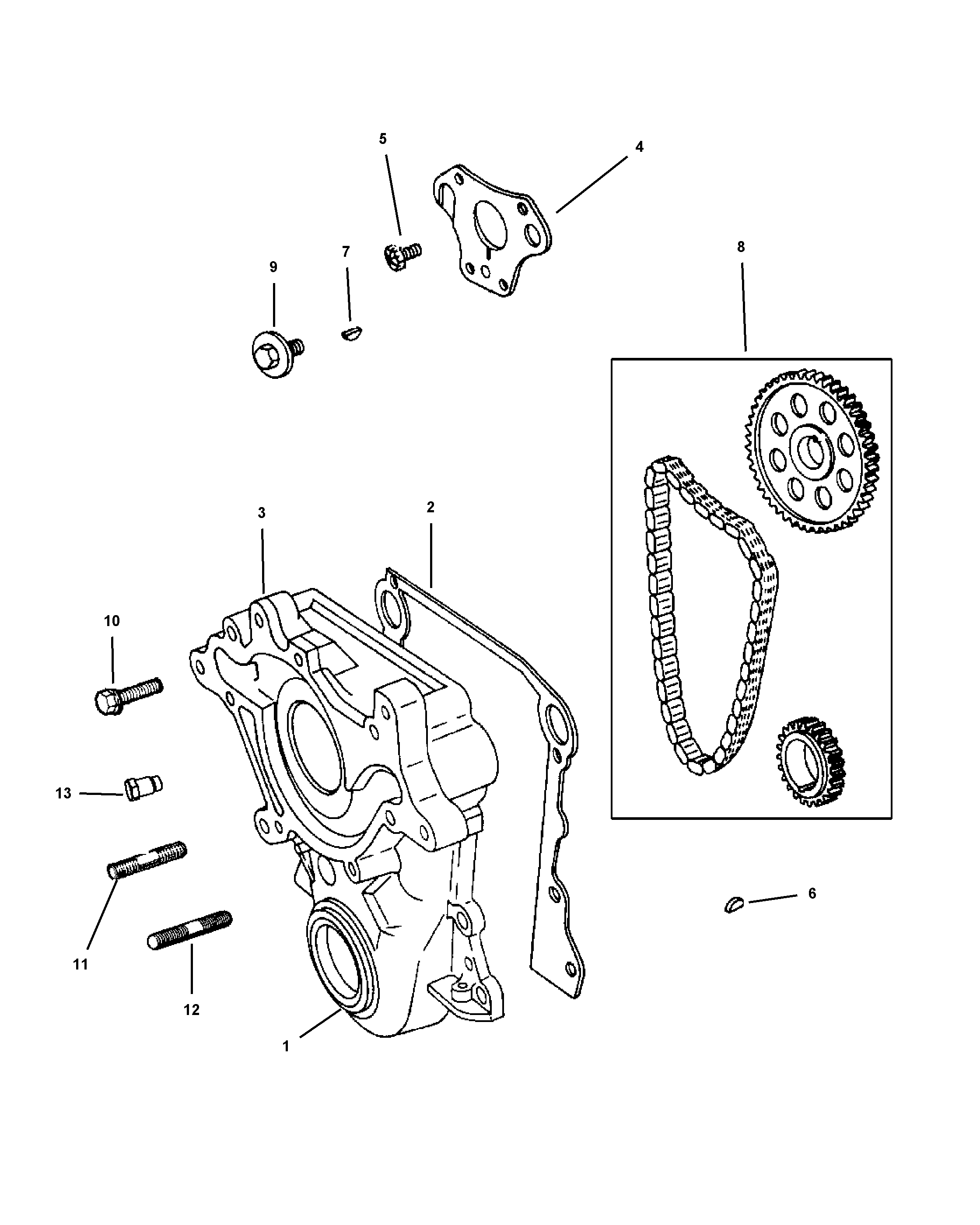 5
4
7
9
8
3
2
10
13
11
12
1
6