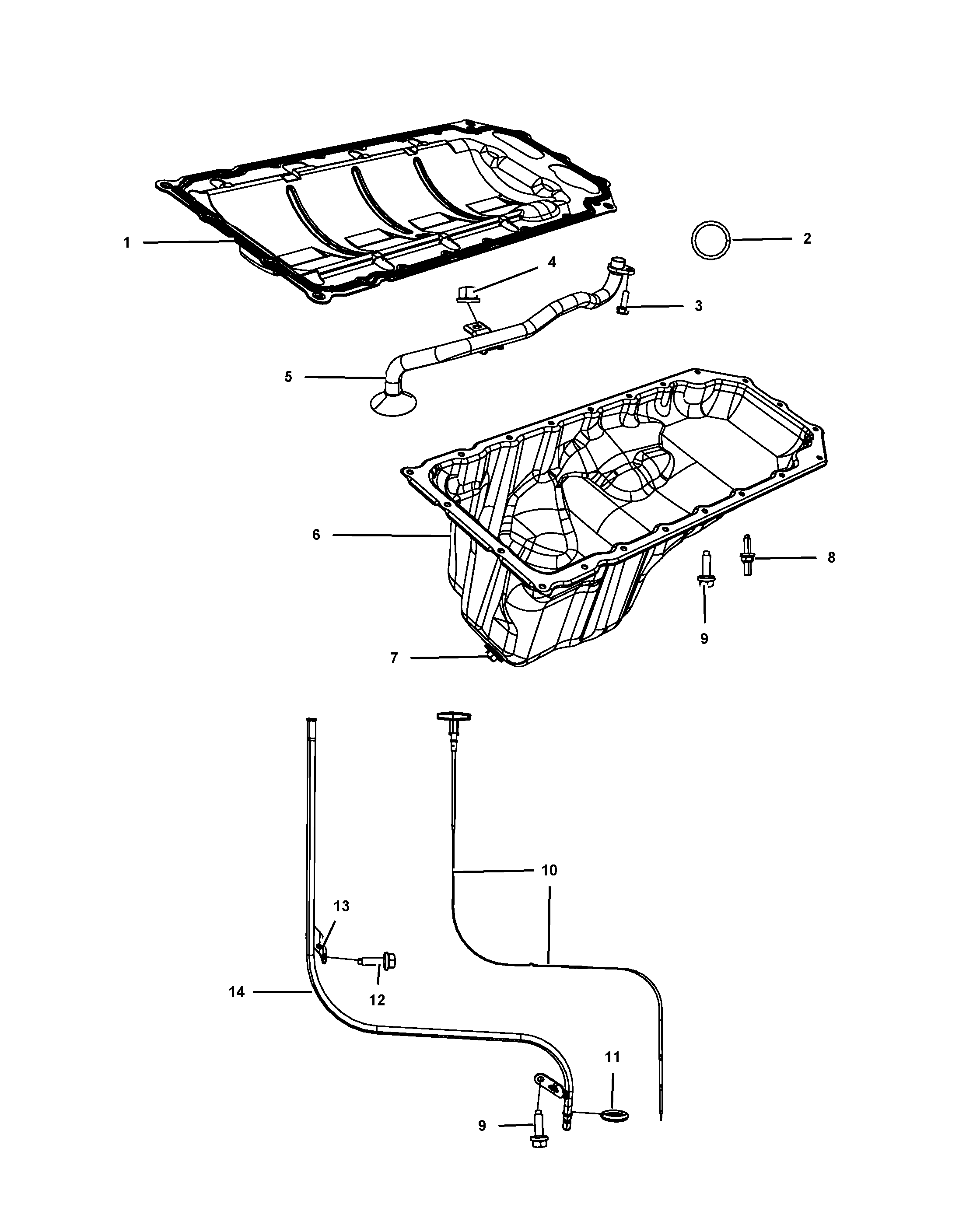 1
2
4
3
5
6
8
9
7
10
13
12
14
11
9