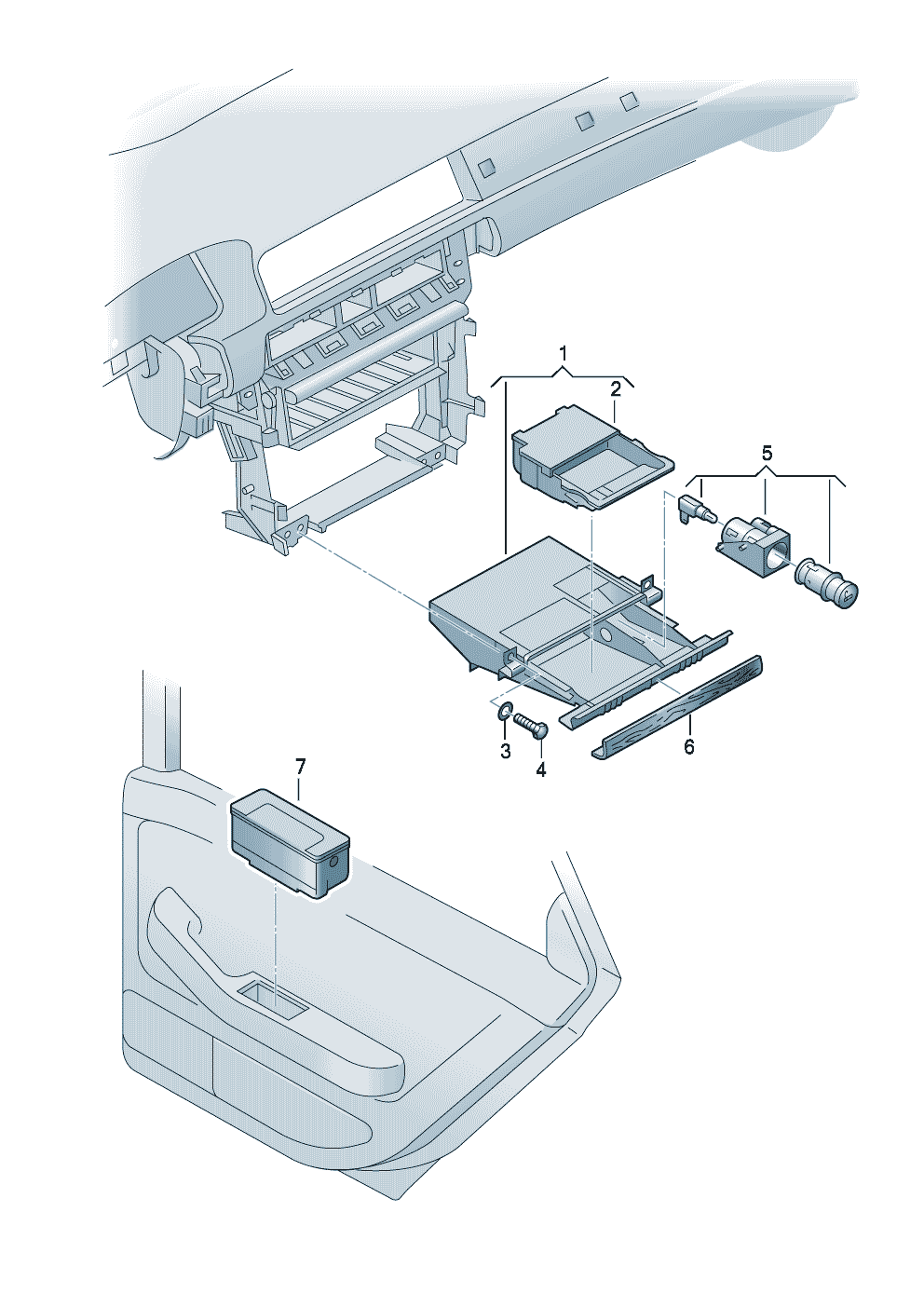 1
2
5
3
4
6
7