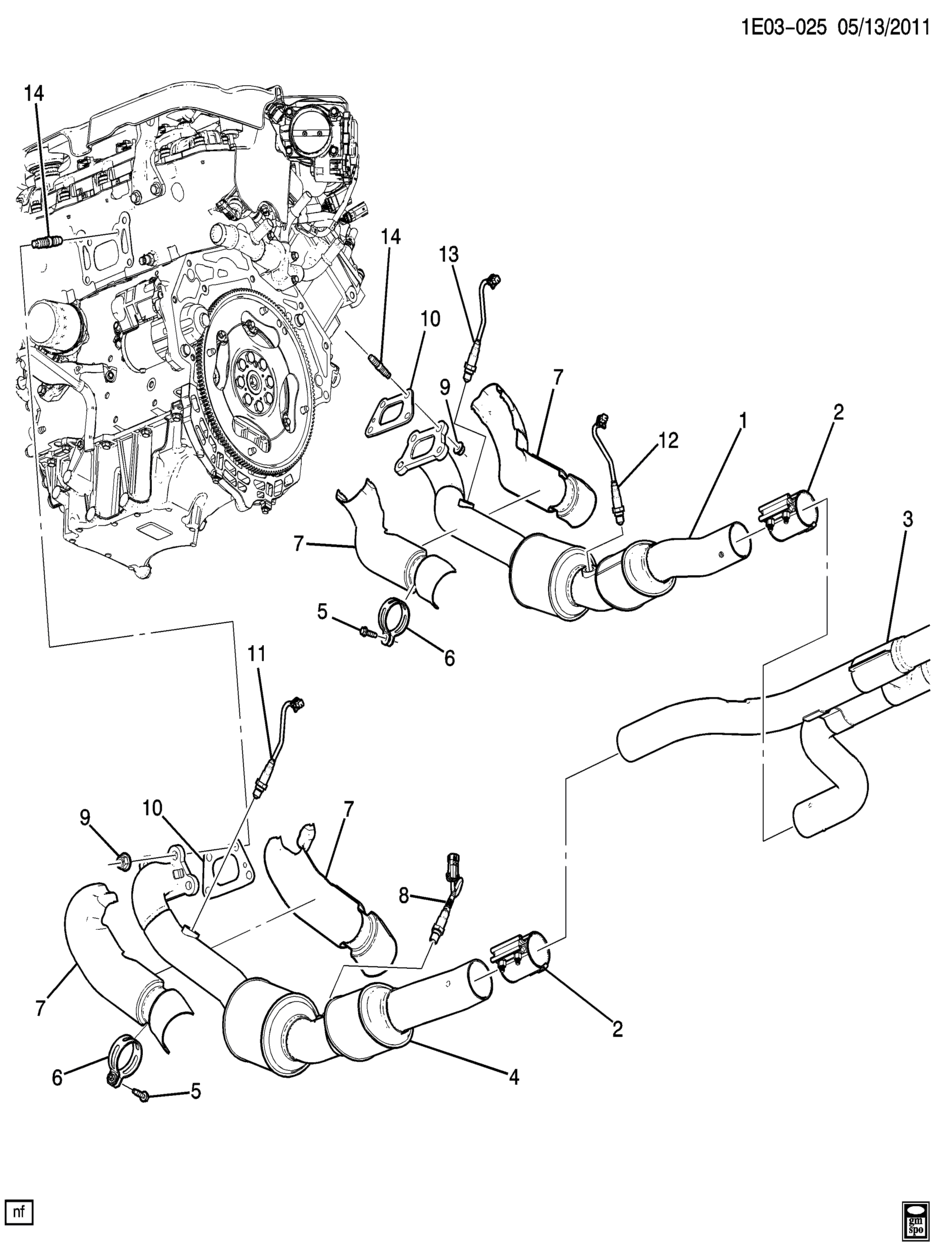 1E03-025 05/13/2011

14
14
13
10
9
7
12
1
2
3
7
5
6
11
9
10
7
8
7
2
6
5
4

nf

gm spo