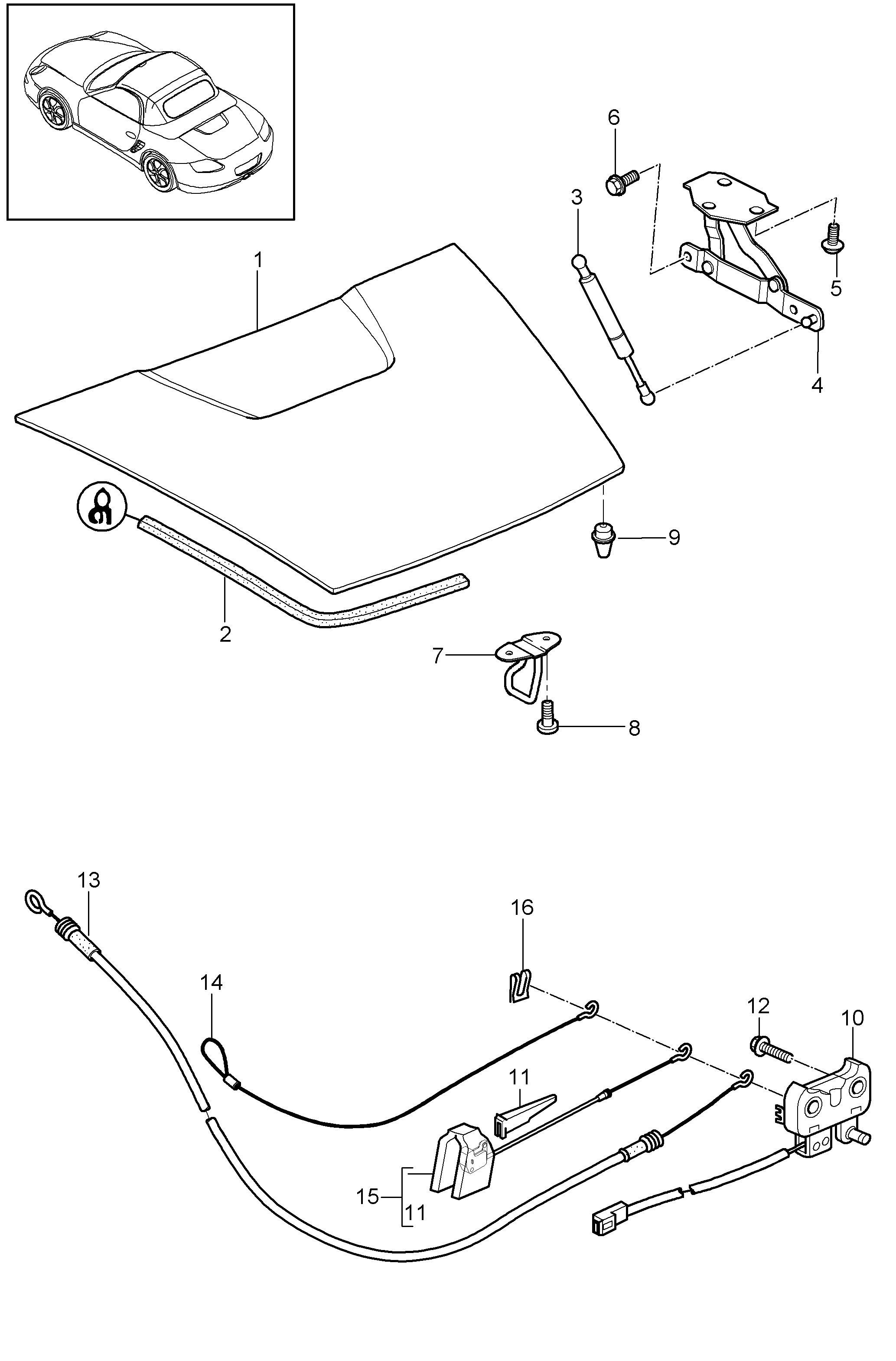 6
3
5
1
4
9
2
7
8
13
16
14
12
10
11
15
11