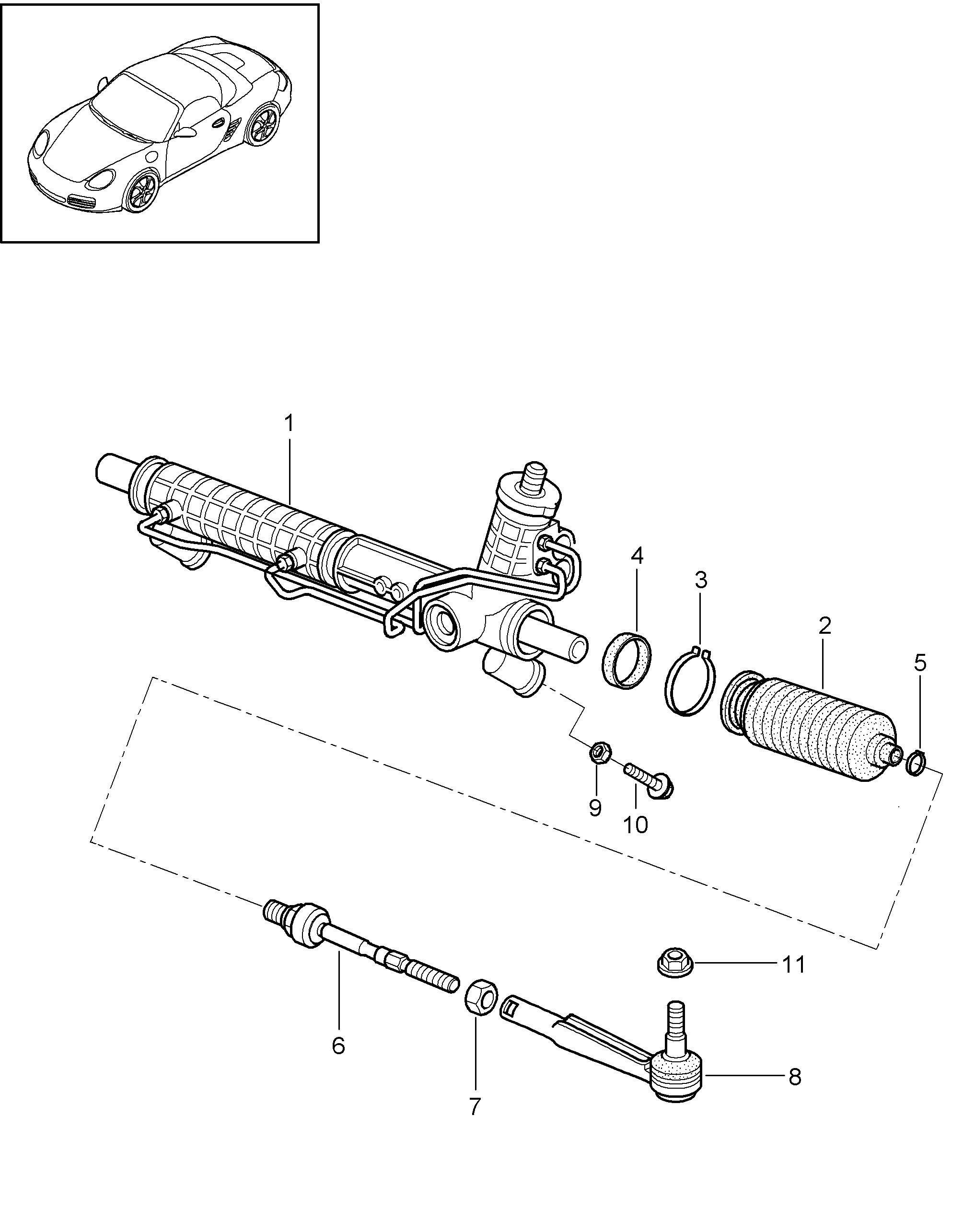 1
4
3
2
5
9
10
11
6
7
8