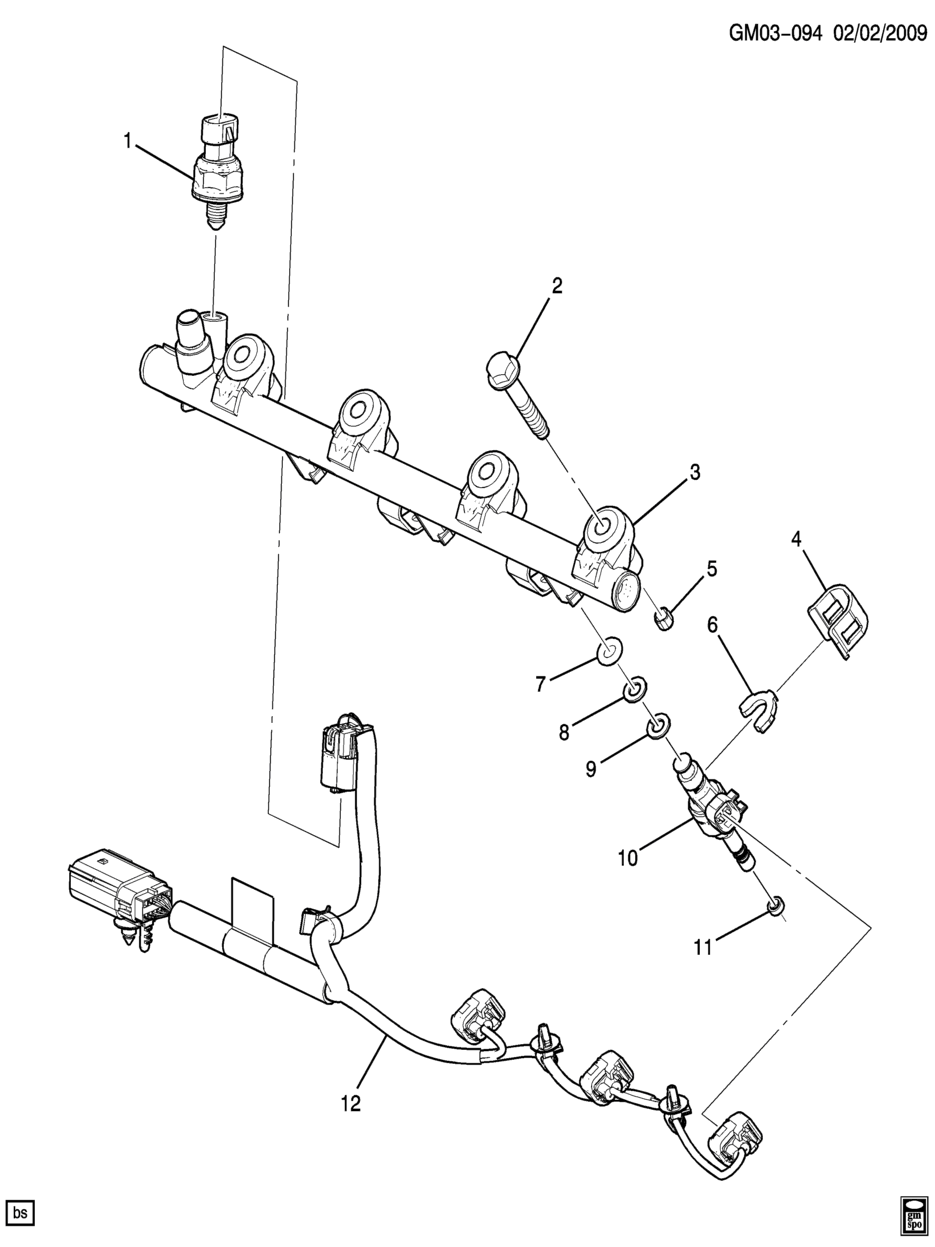 GM03-094 02/02/2009

1

2

3

4

5

6

7

8

9

10

11

12

bs

gm spo