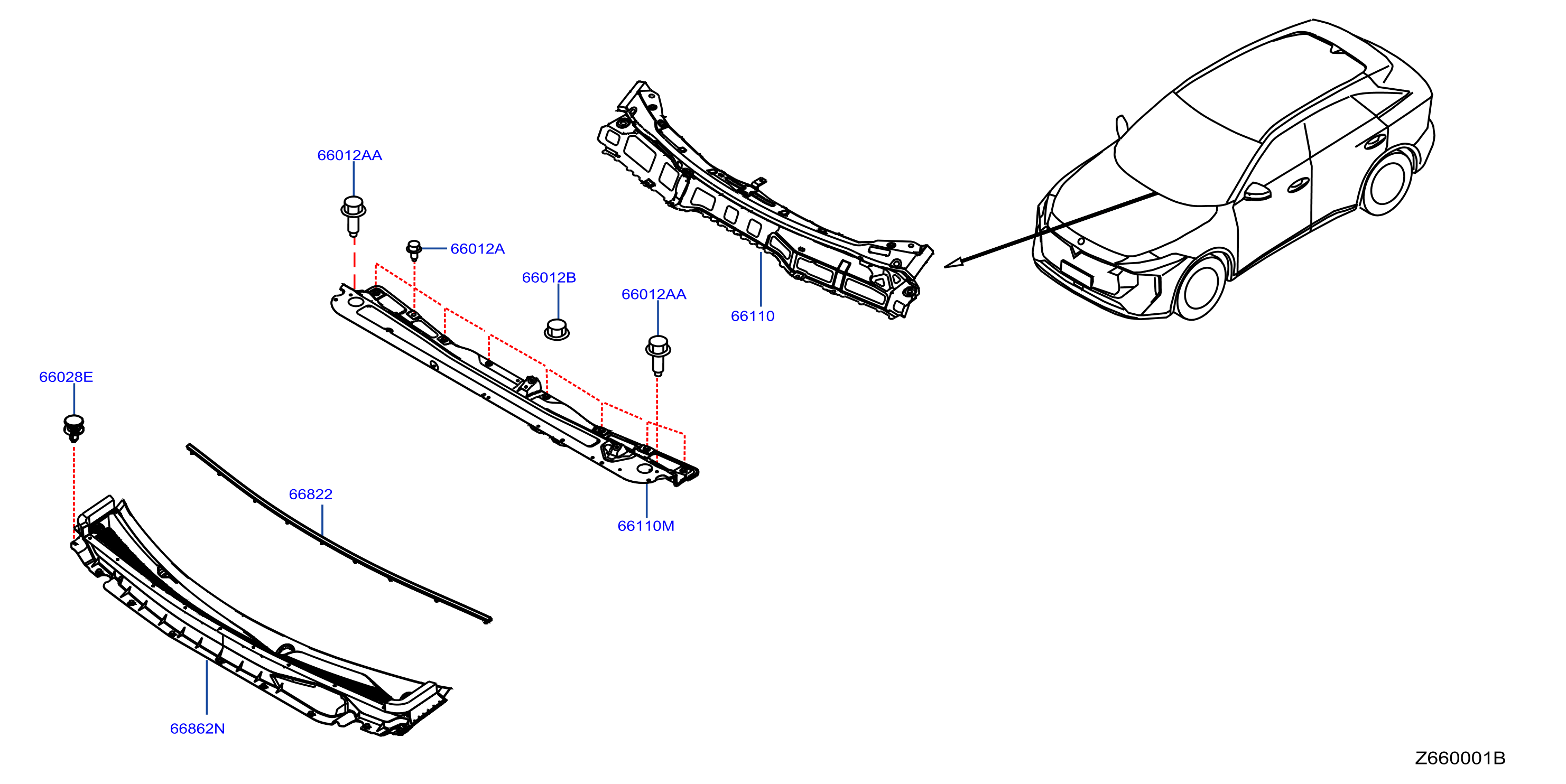 66012AA
66012A
66012B
66012AA
66110
66028E
66822
66110M
66862N
Z660001B