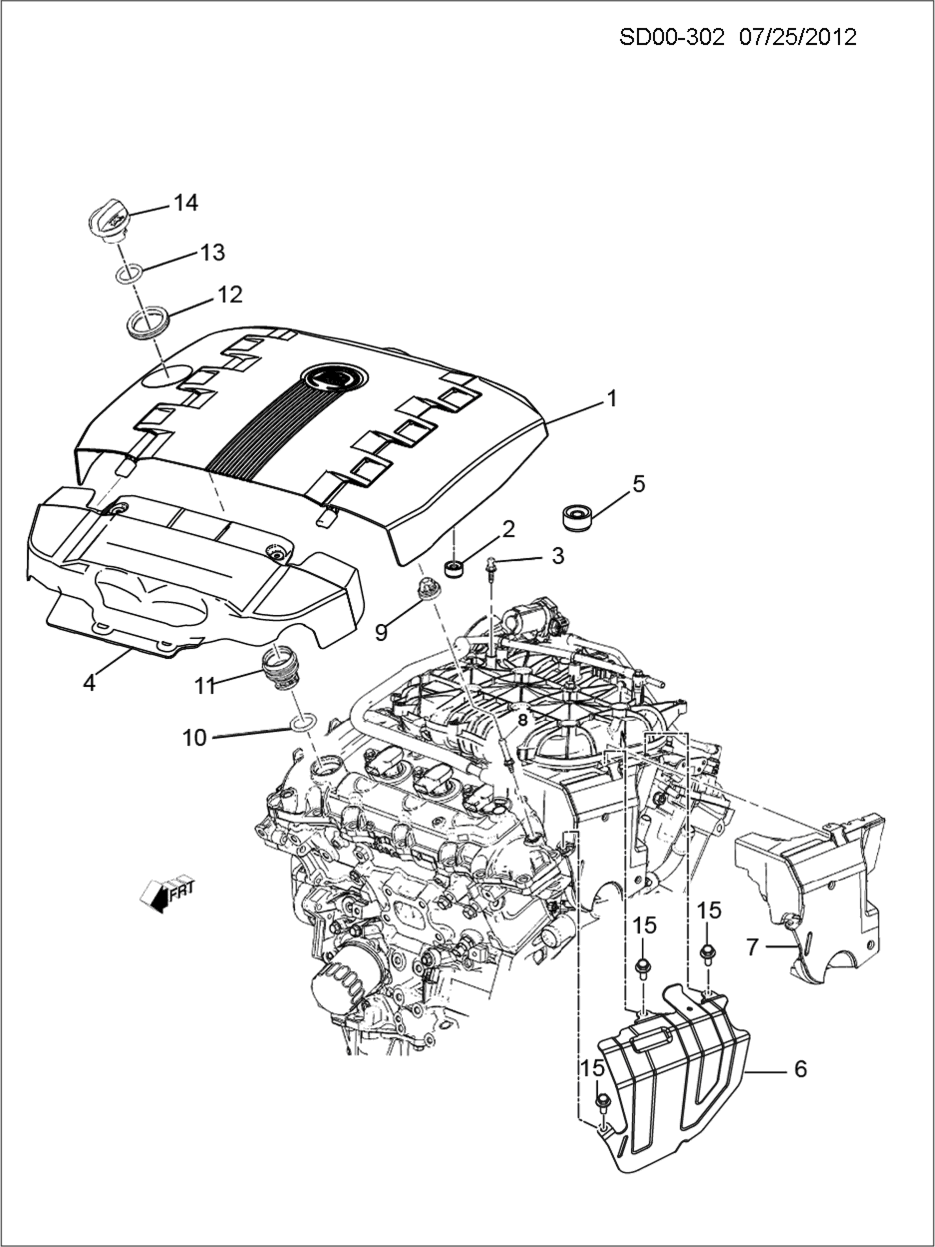 SD00-302 07/25/2012

14
13
12
1
5
2
3
9
4
11
10
8
FRT
15
15
7
15
6