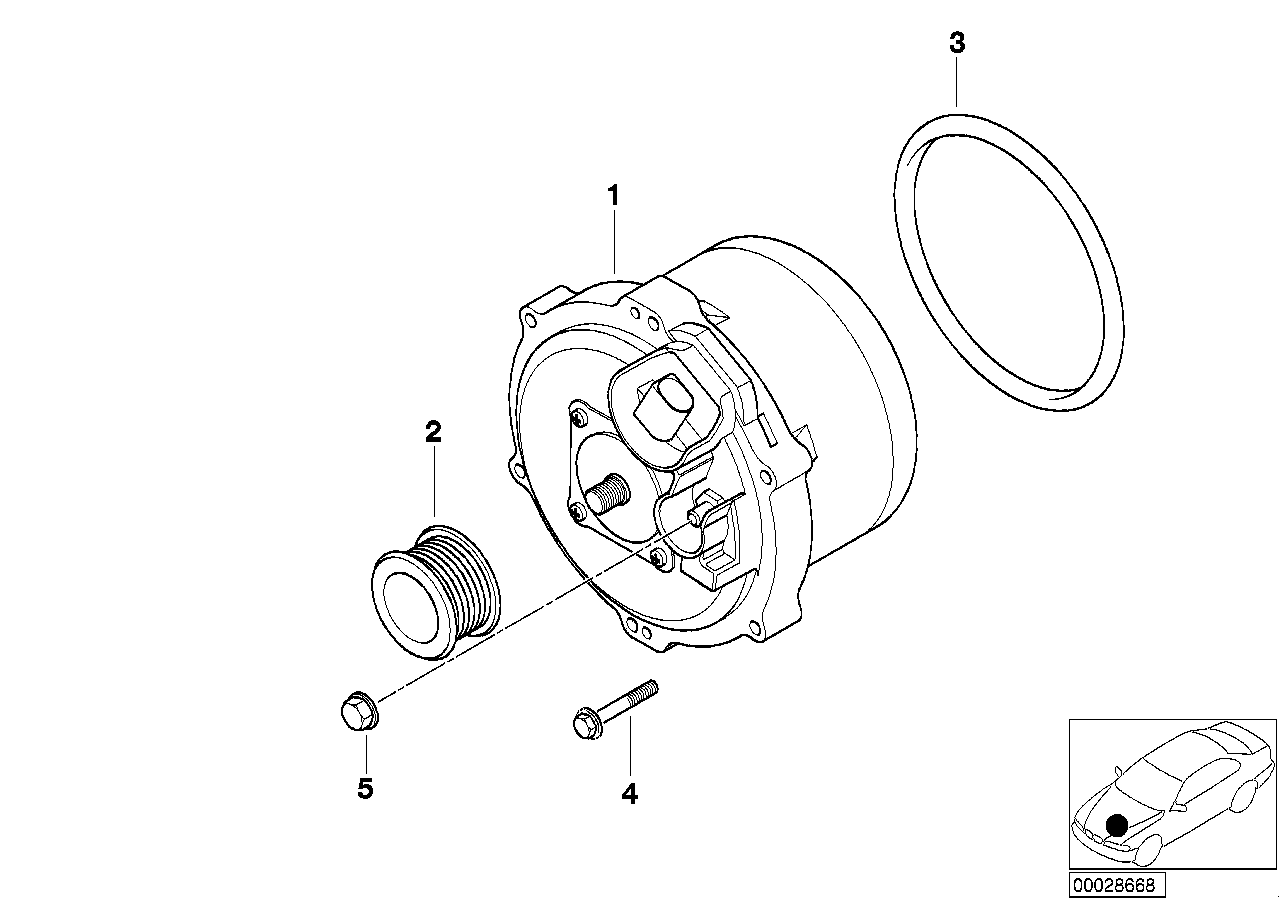 3

1

2

5

4

00028668