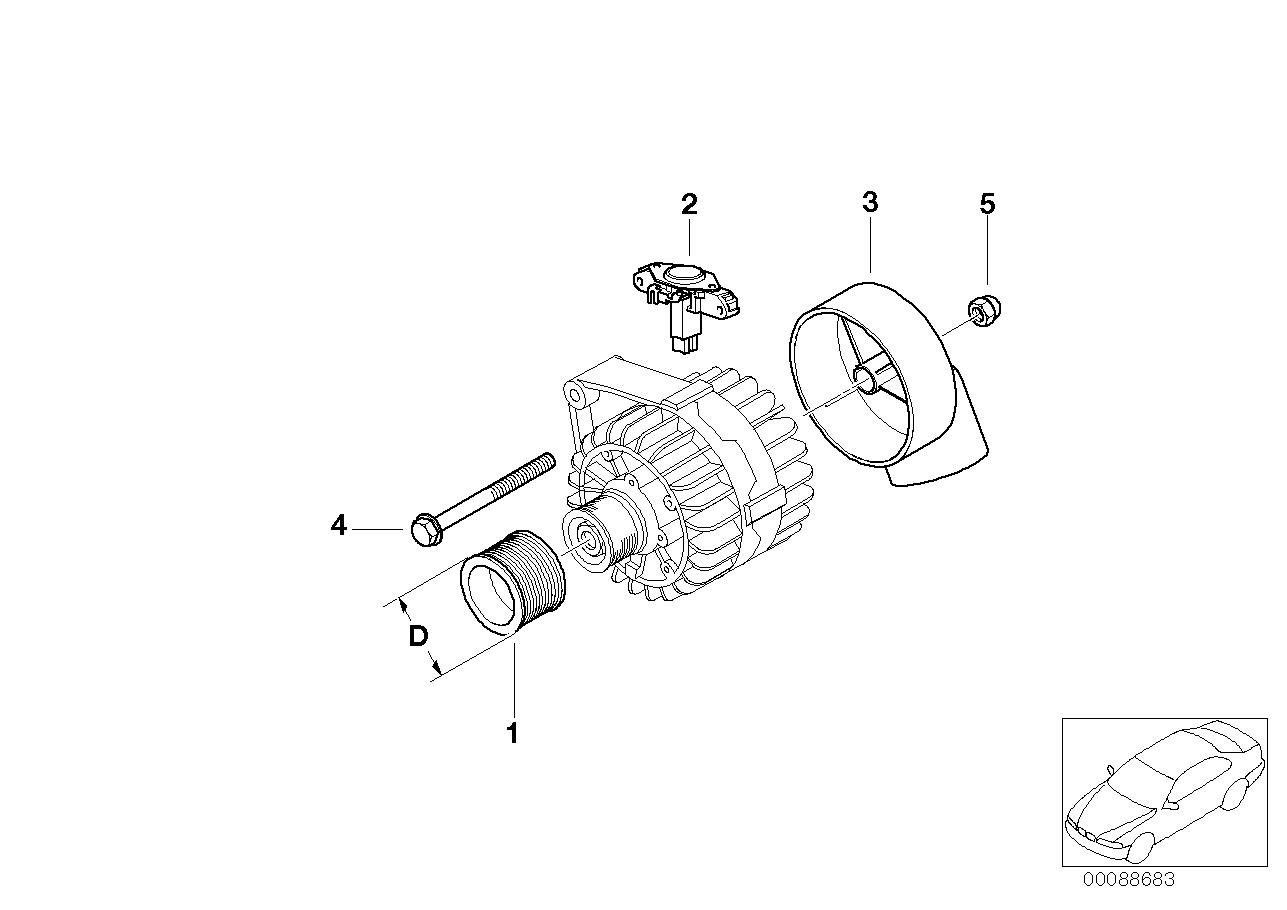 2
3
5
4
D
1
00088683