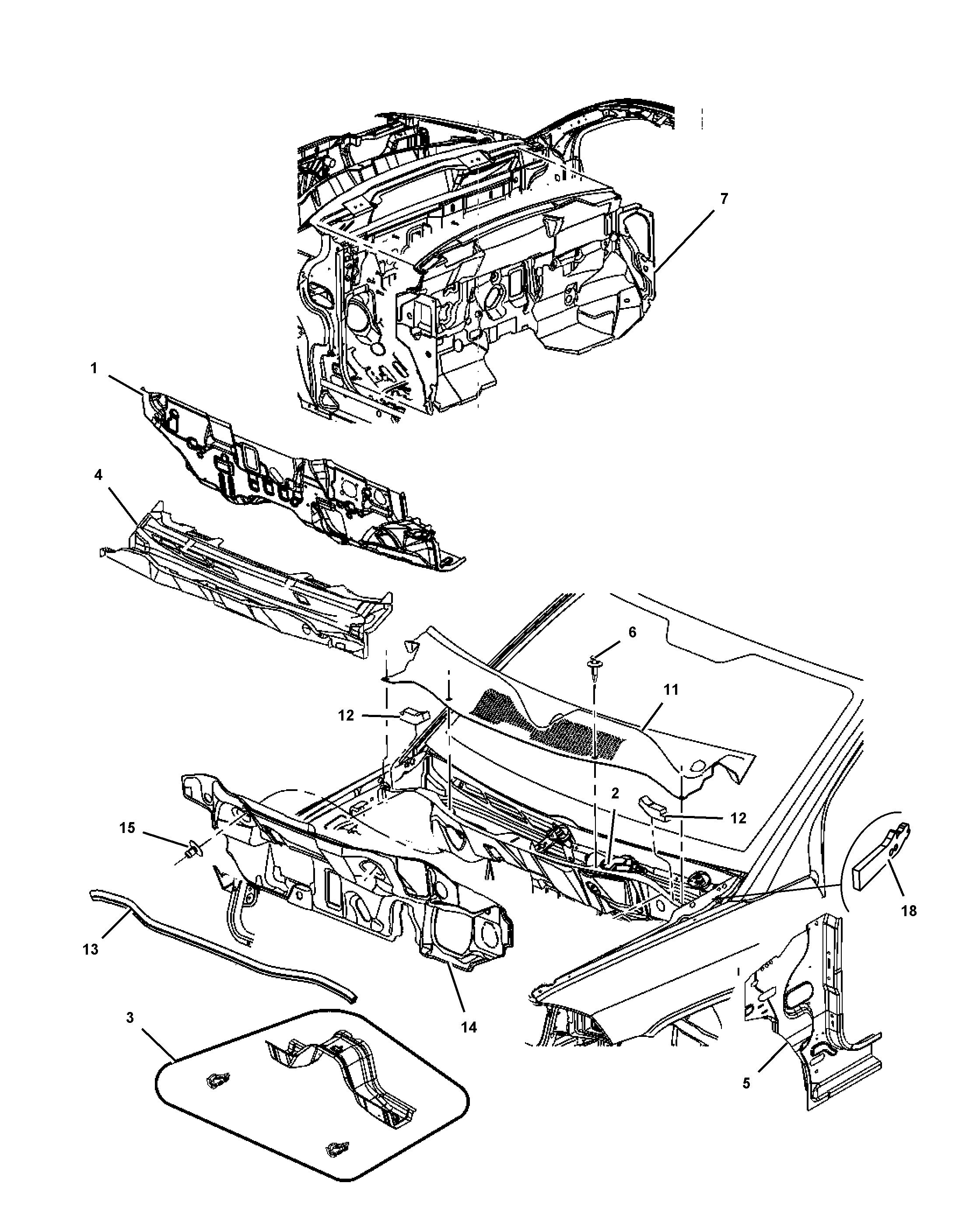 7

1

4

6

11

12

2

12

15

18

13

14

3

5